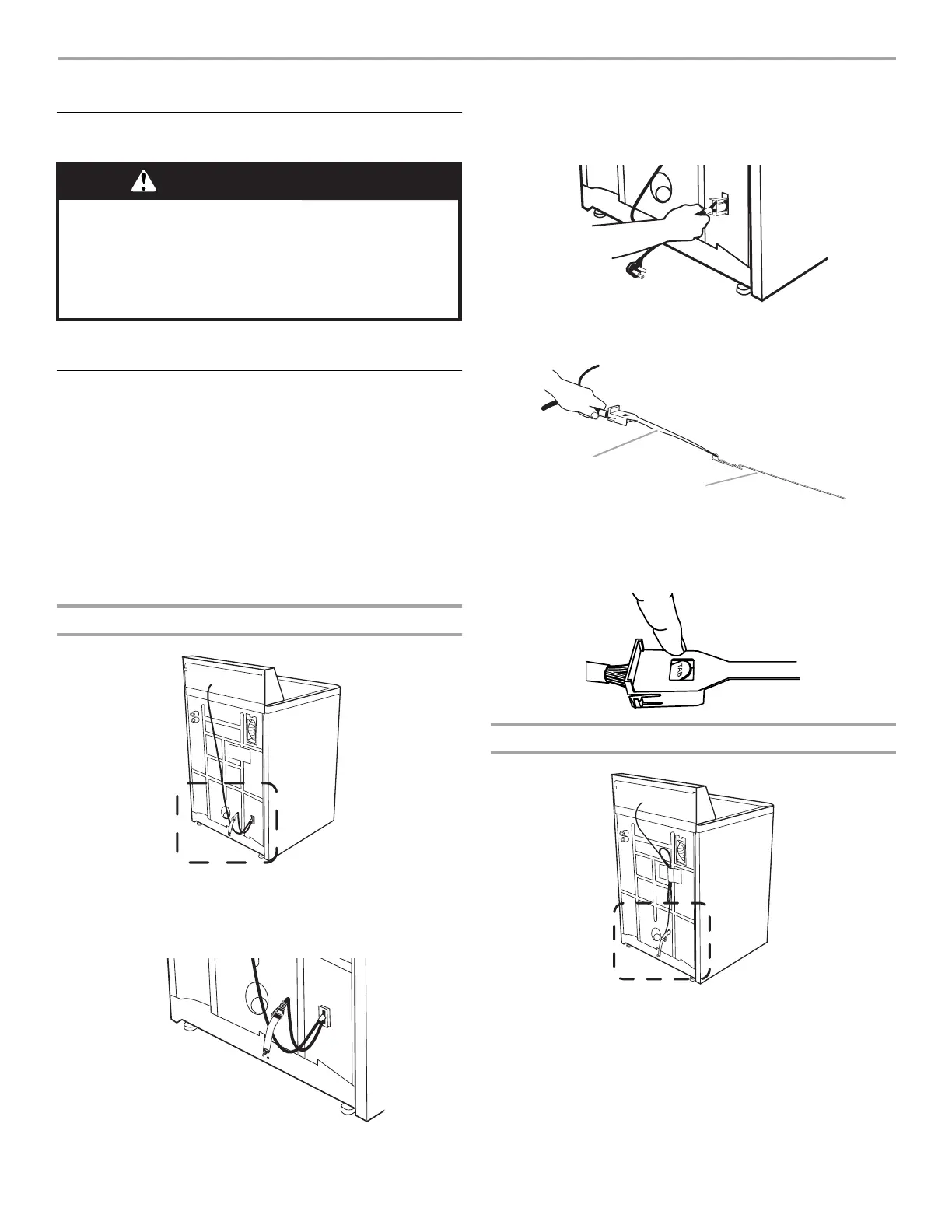 TAB