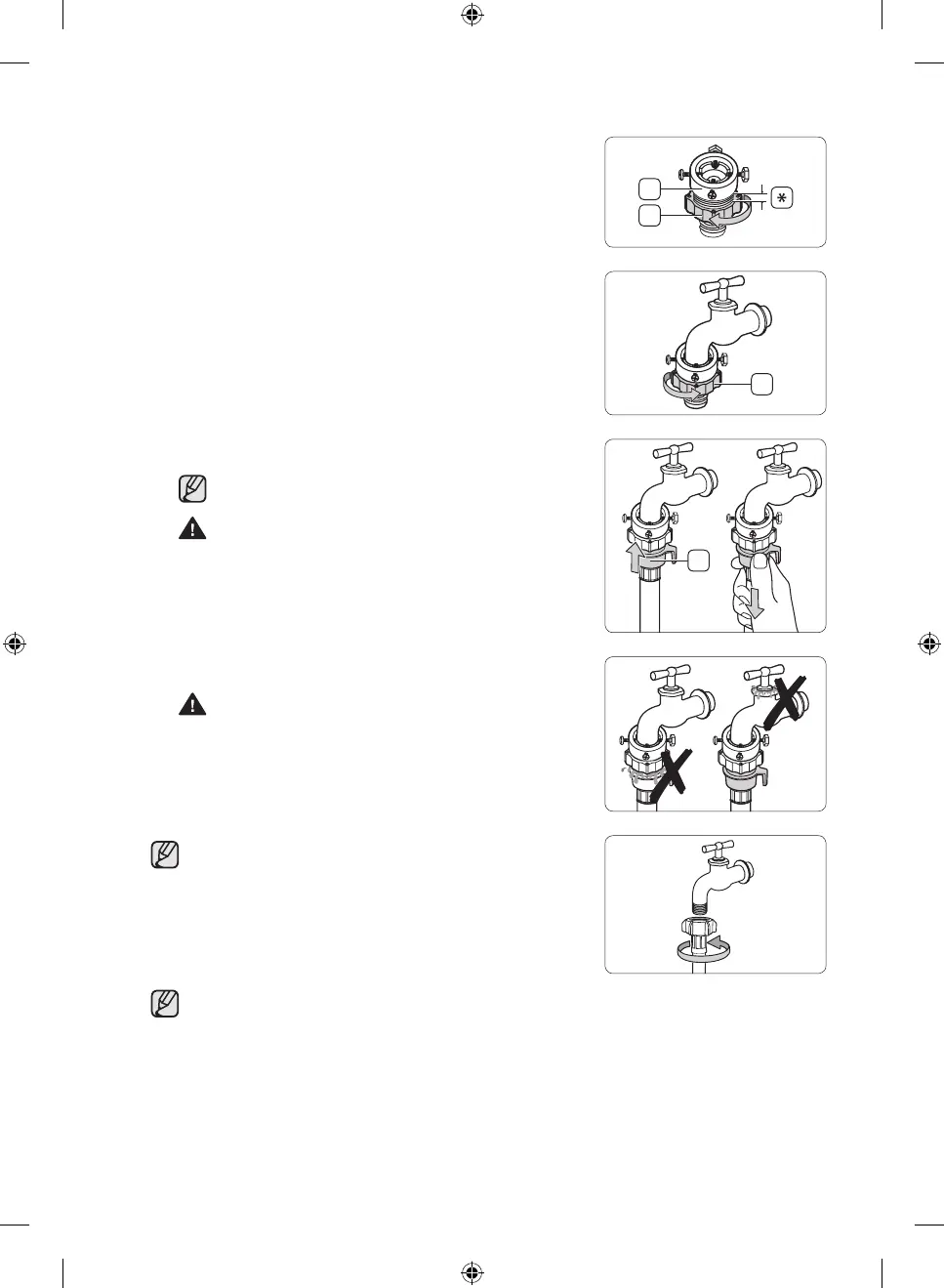 *