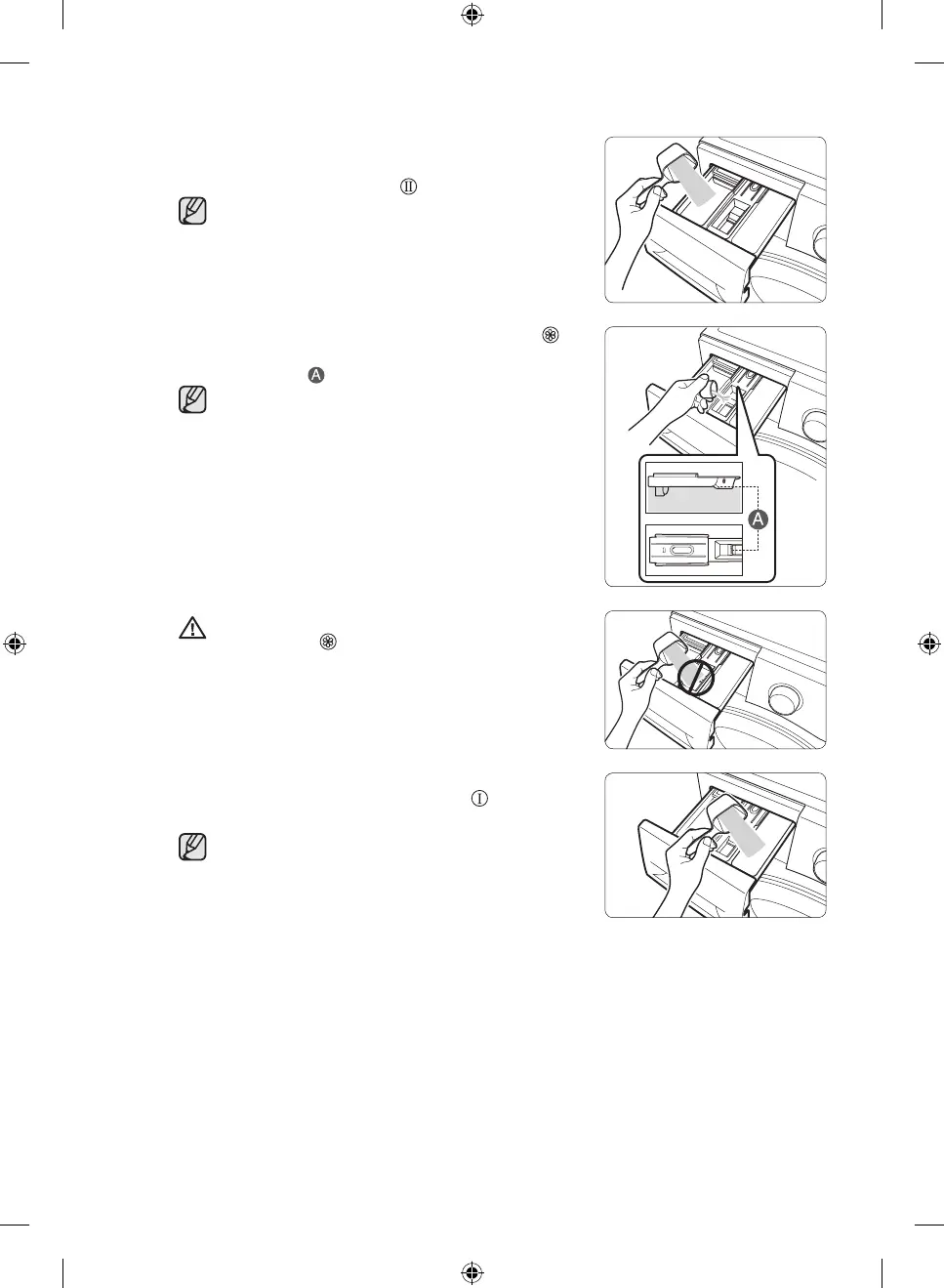 A