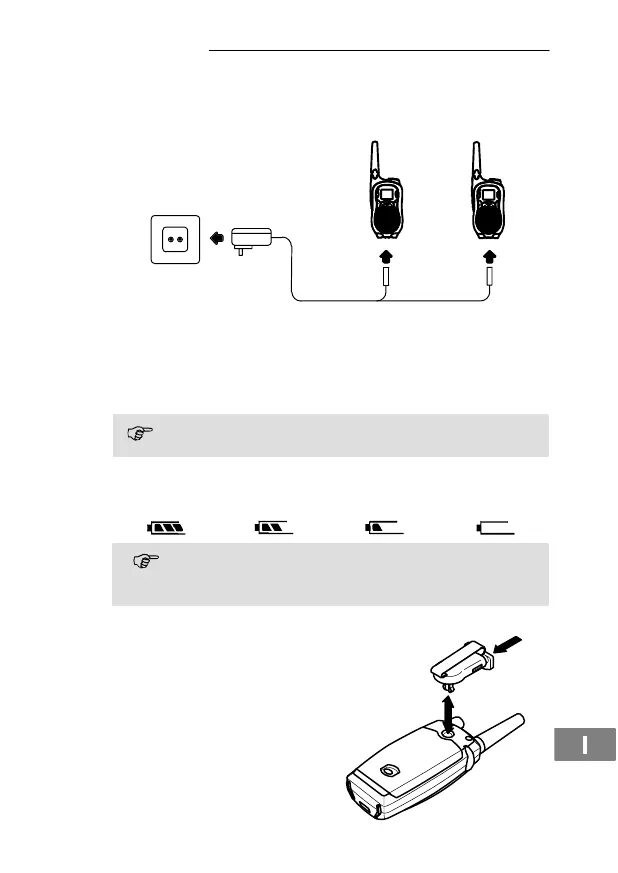 I