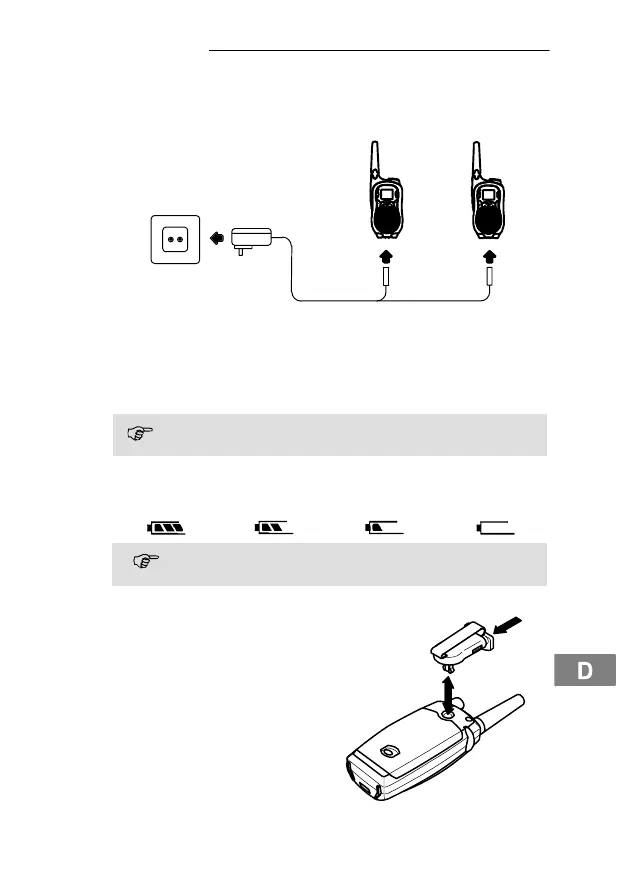 D