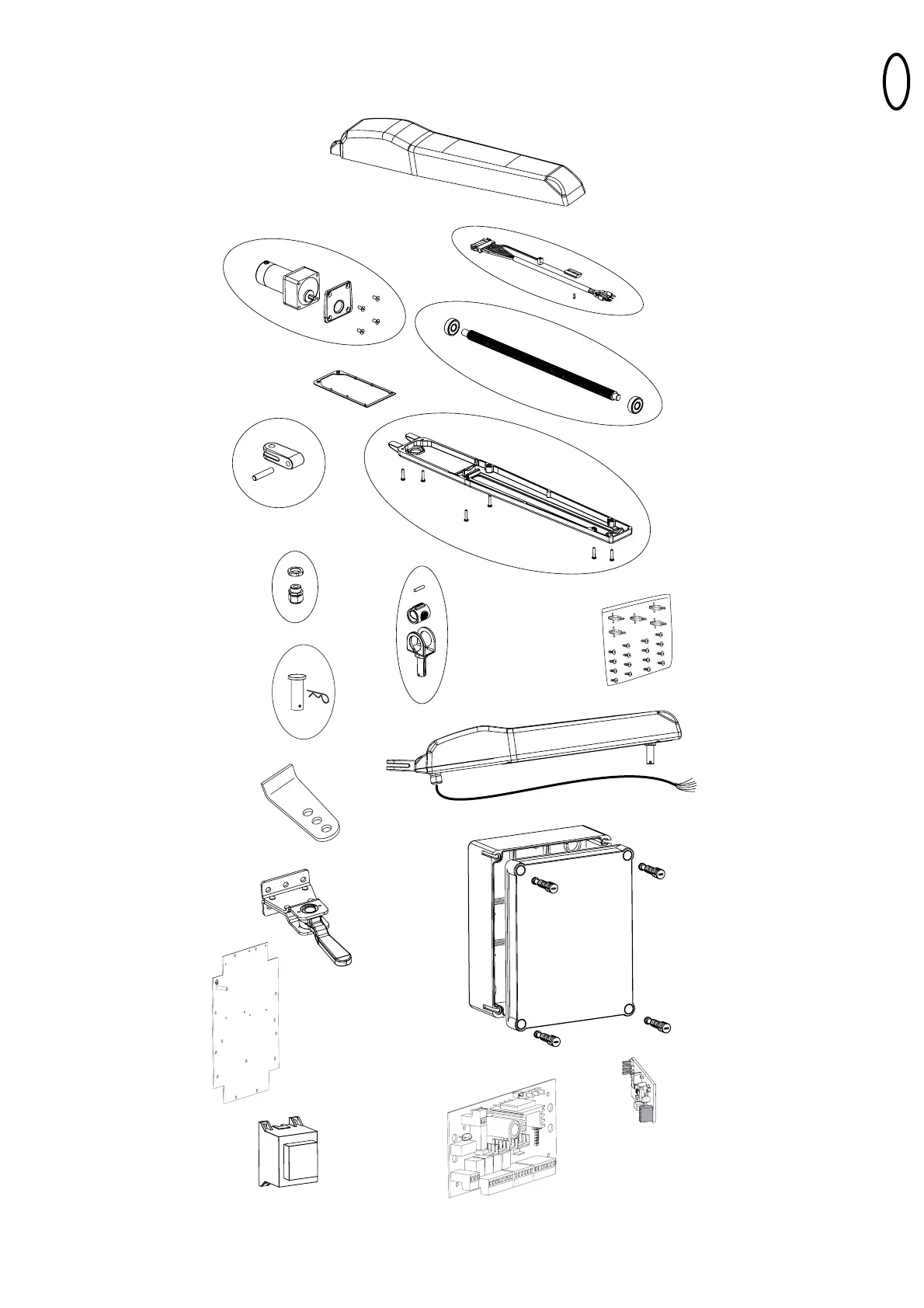 0