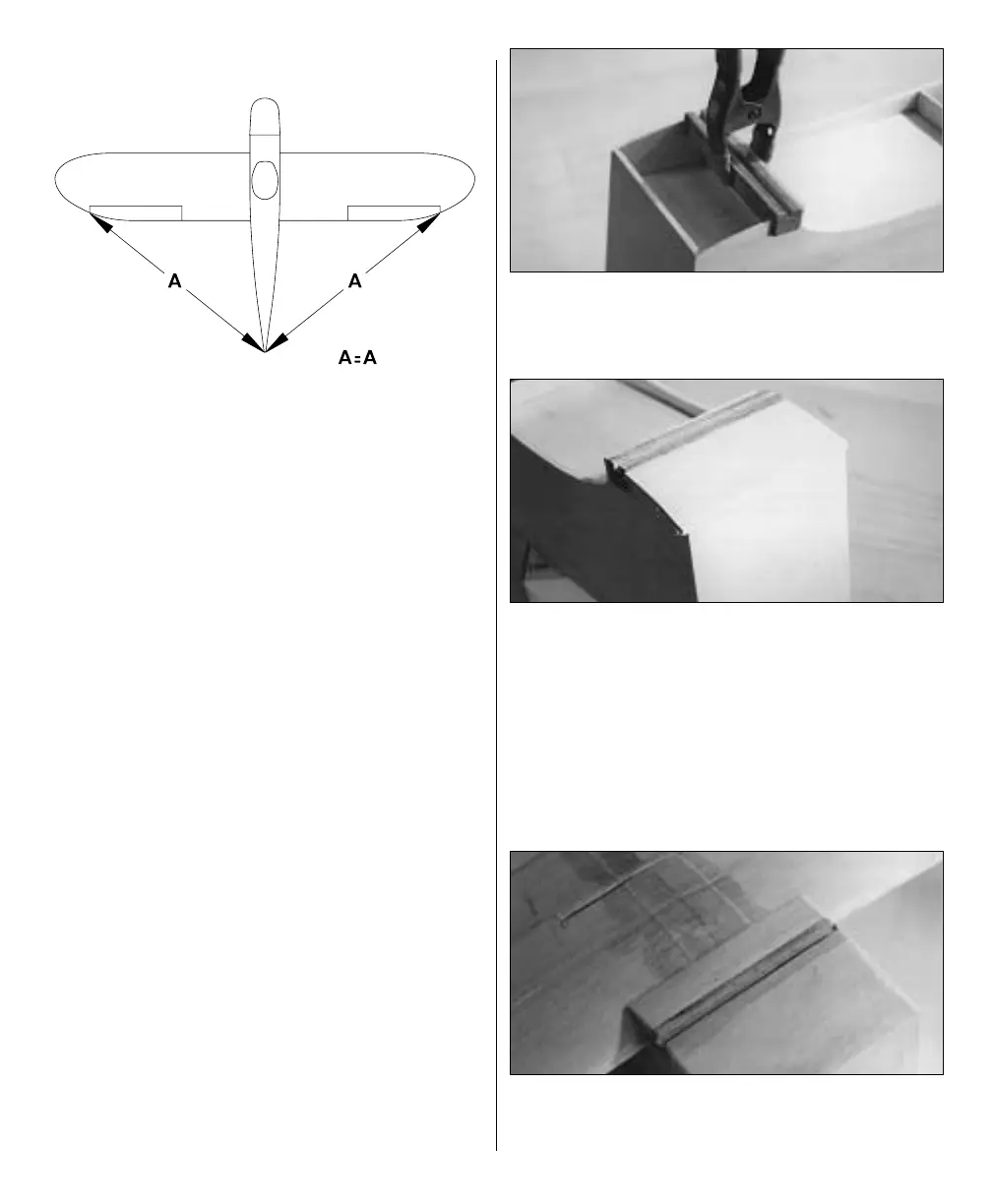 A

A

A=A