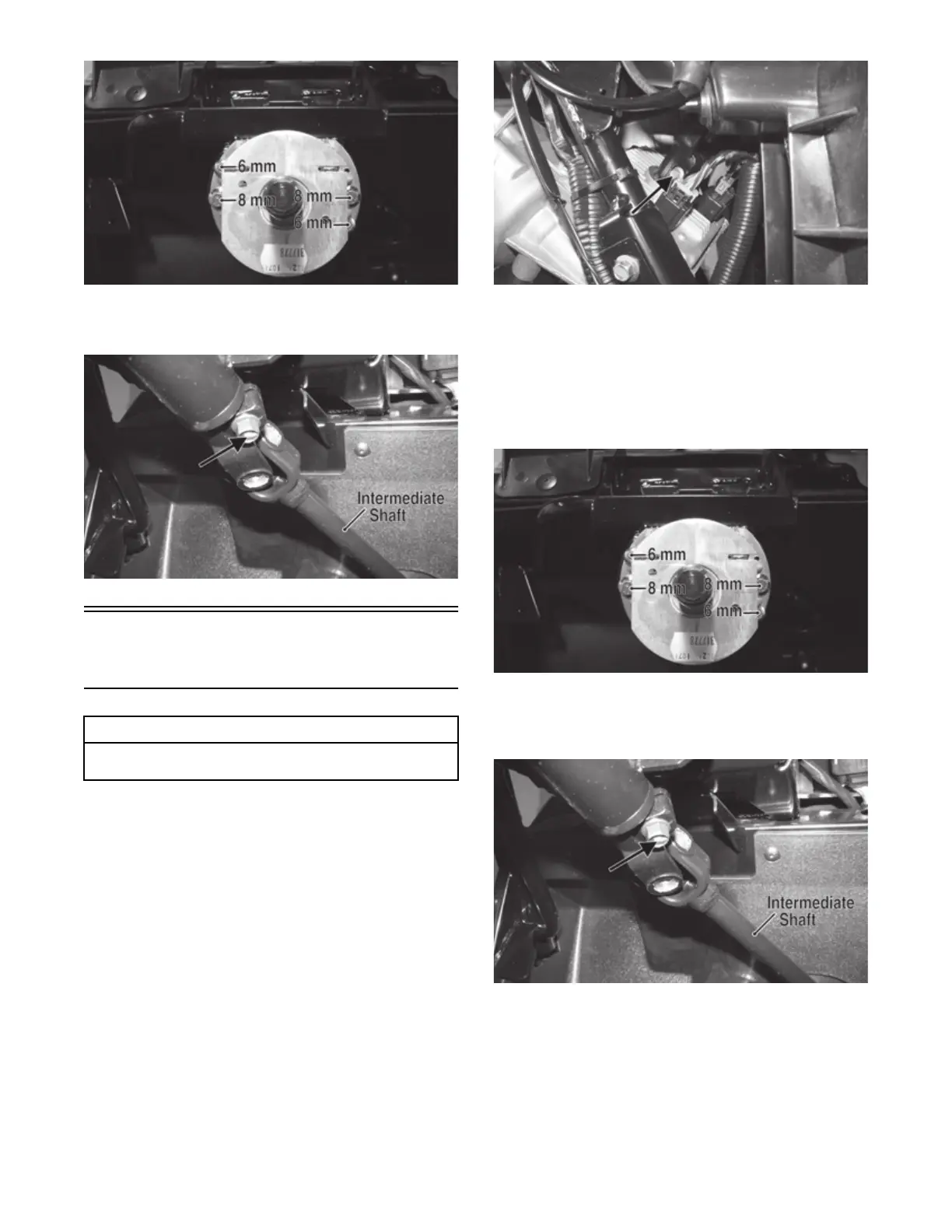 6 mm
8 mm
8 mm
6 mm

Intermediate Shaft

6 mm
8 mm
8 mm
6 mm

Intermediate Shaft