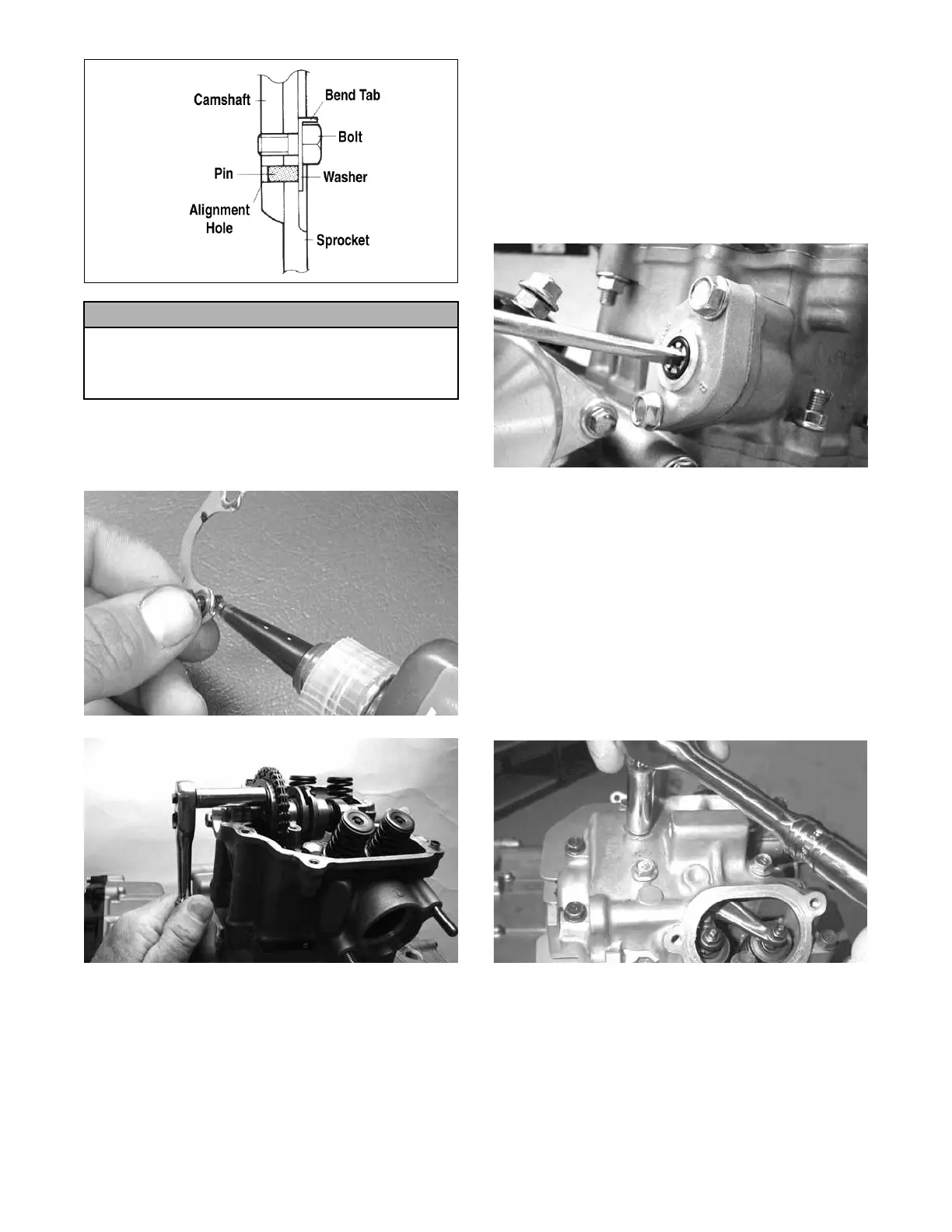 Camshaft
Bend Tab
Bolt
Pin
Washer
Alignment Hole
Sprocket