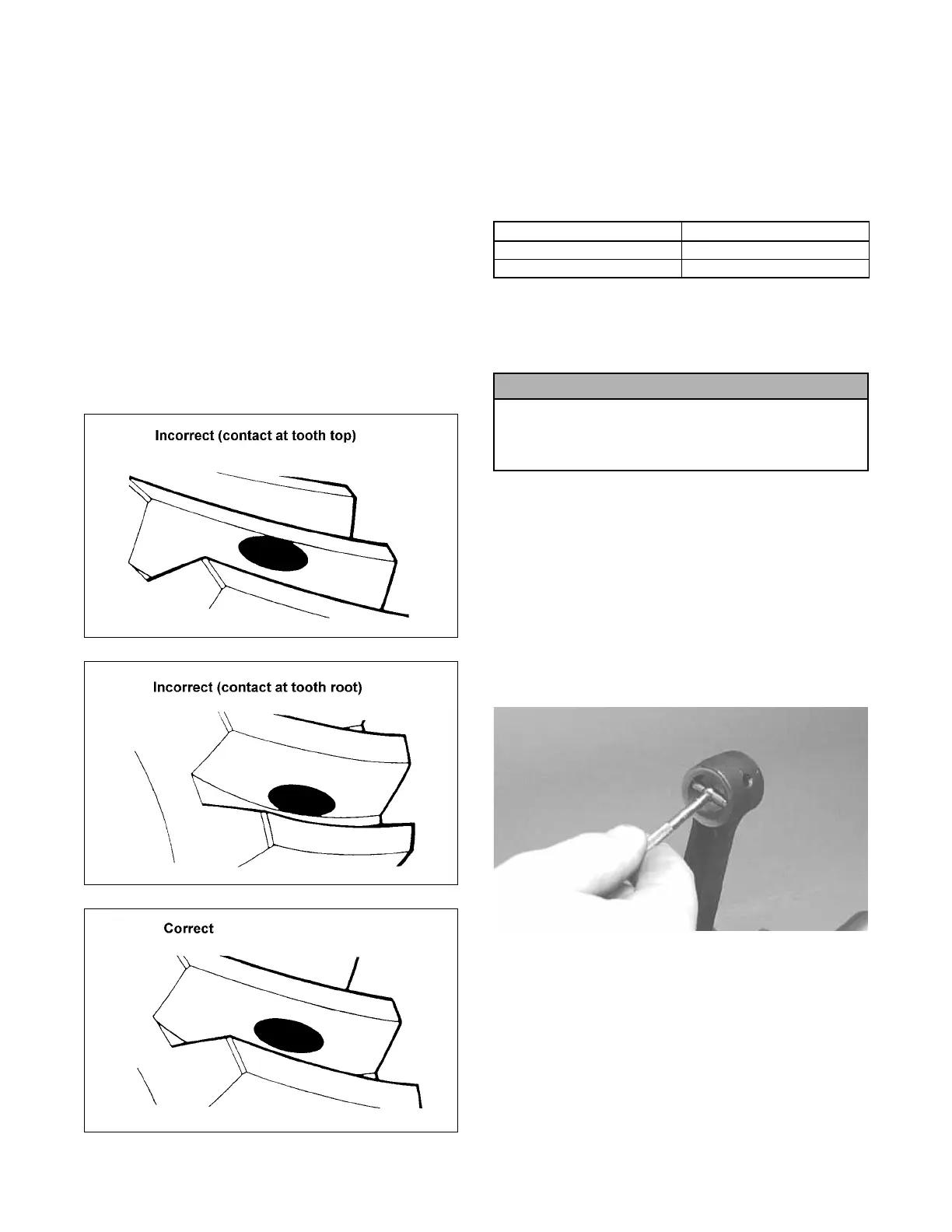 Incorrect (contact at tooth top)

Incorrect (contact at tooth root)

Correct