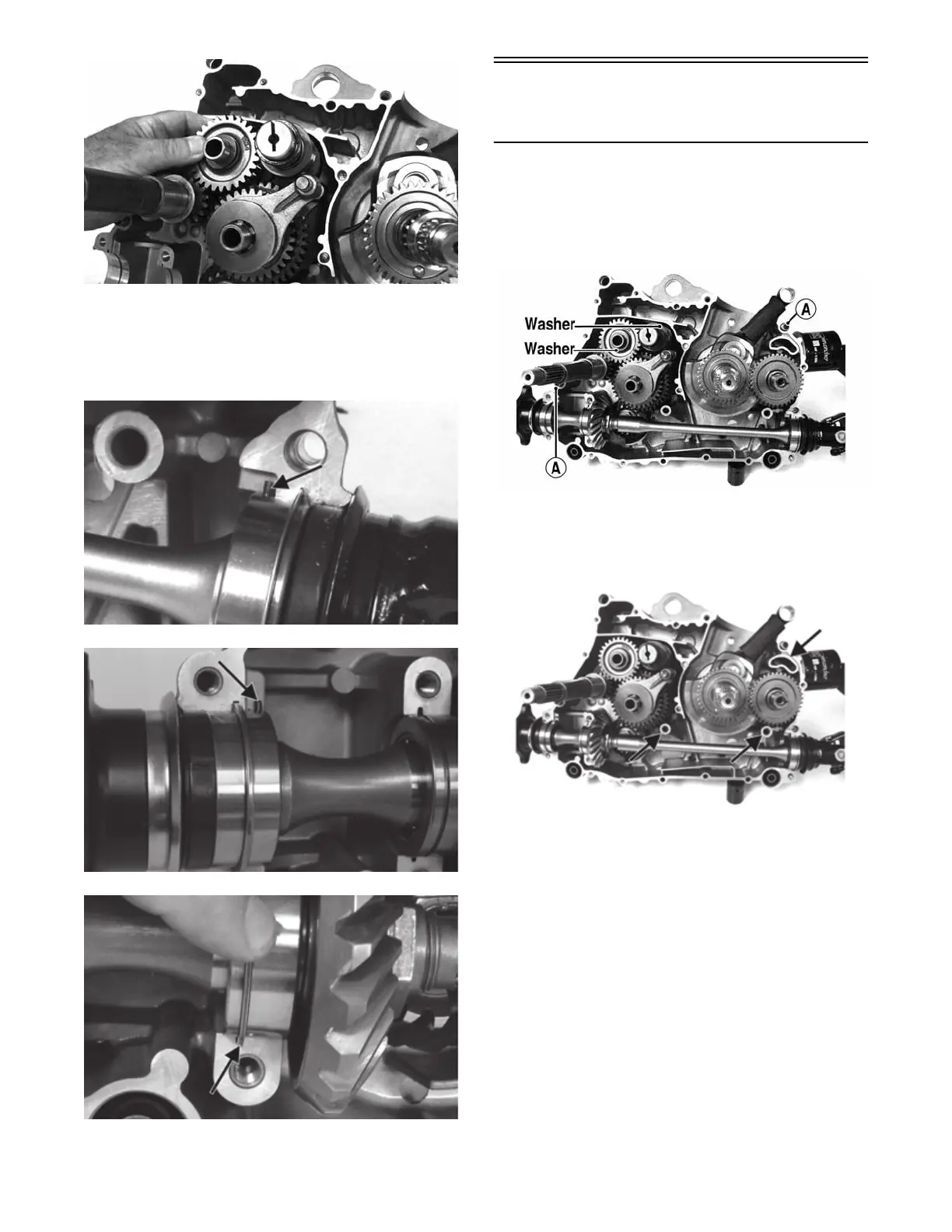 Washer
Washer
A
A