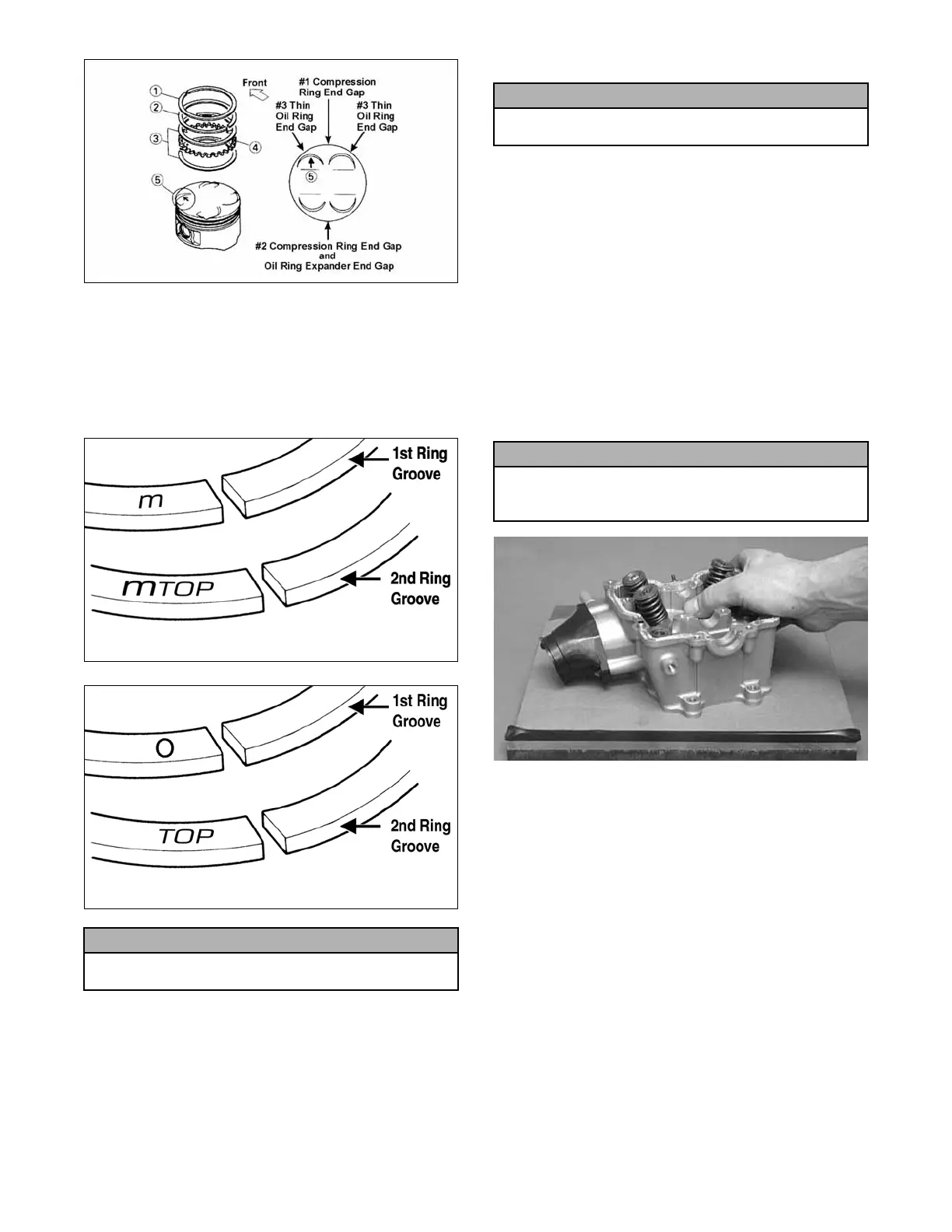 1
2
3
4
5
Front
#1 Compression Ring End Gap
#3 Thin Oil Ring End Gap
#3 Thin Oil Ring End Gap
5
#2 Compression Ring End Gap and Oil Ring Expander End Gap

m
1st Ring Groove
mTOP
2nd Ring Groove

O
1st Ring Groove
TOP
2nd Ring Groove