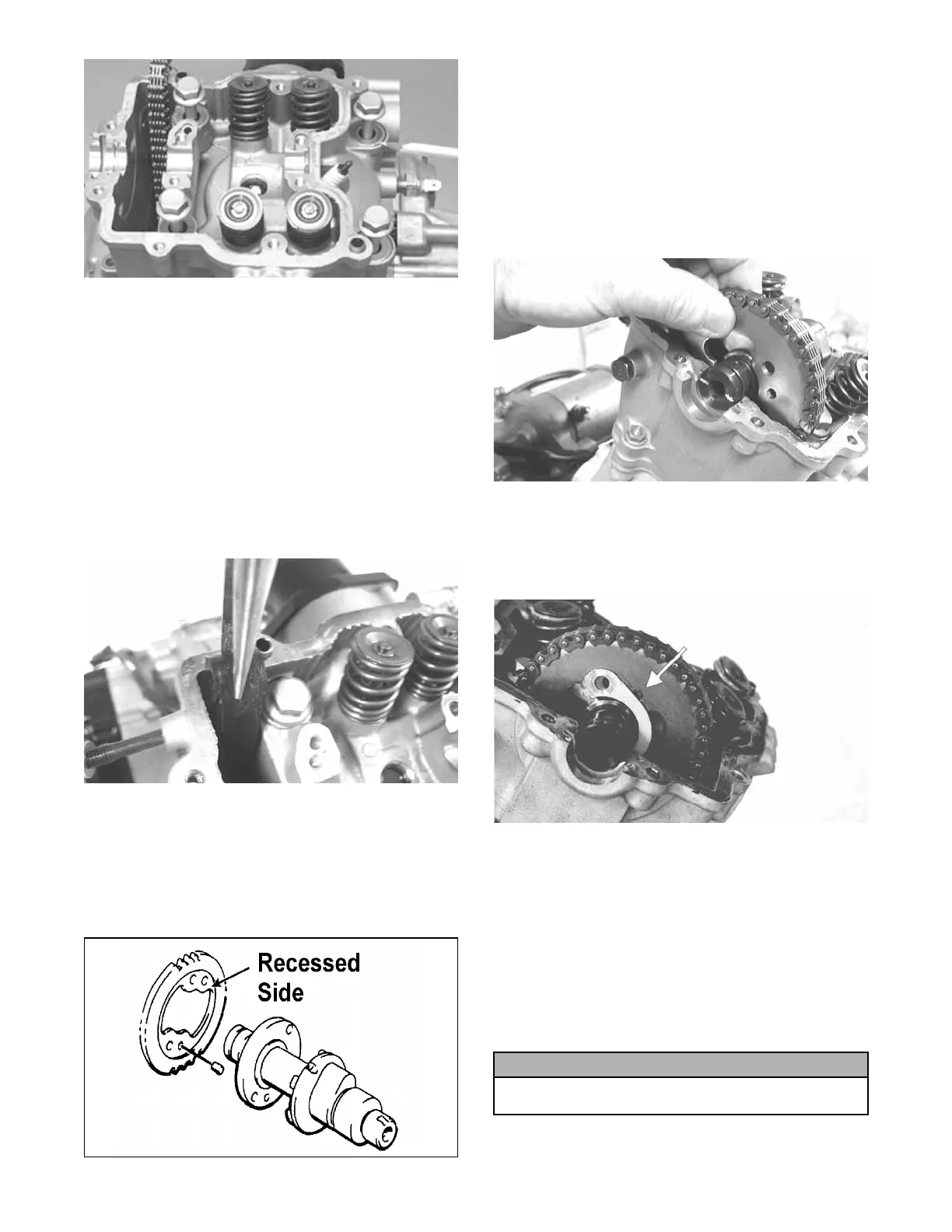 Recessed Side