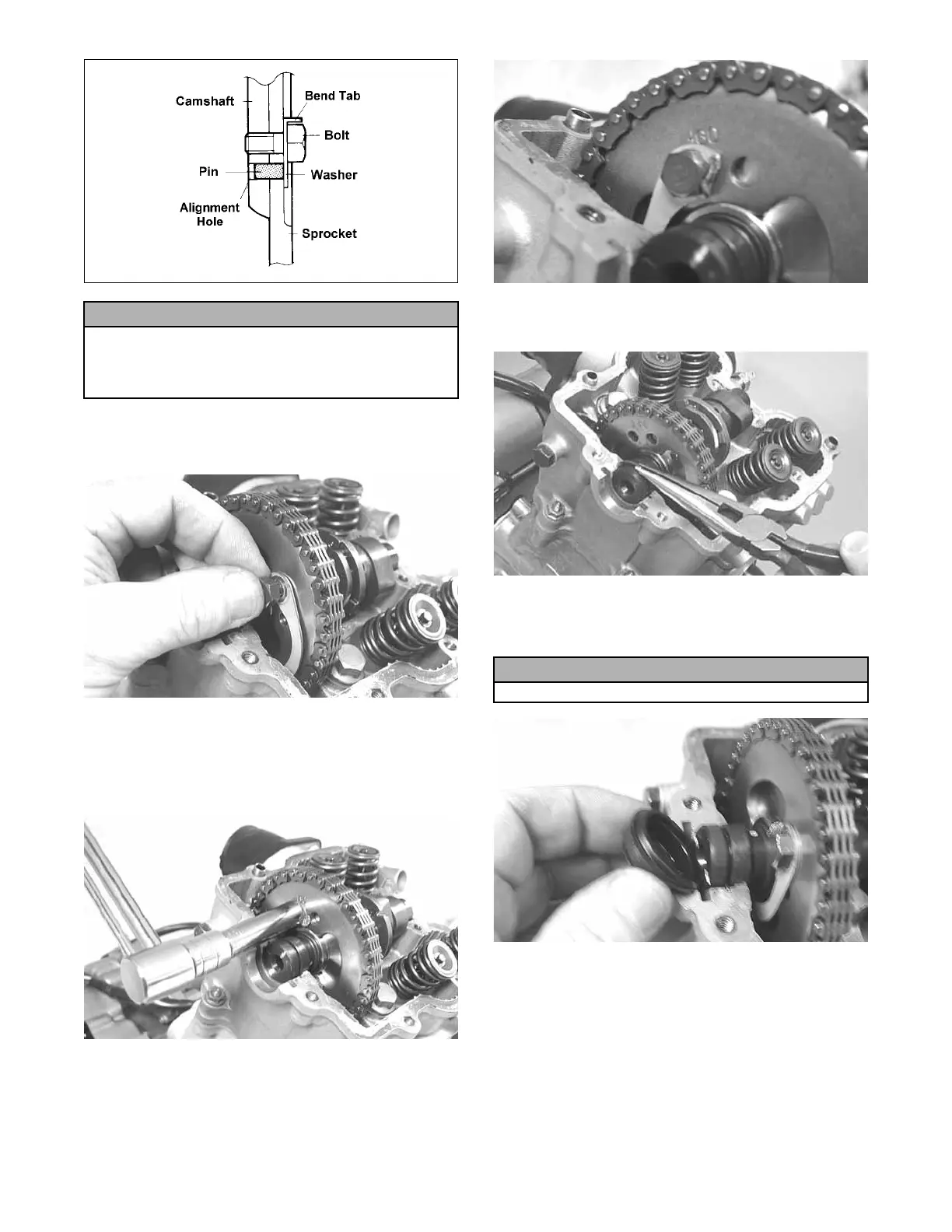 Camshaft
Bend Tab
Bolt
Pin
Washer
Alignment Hole
Sprocket

460