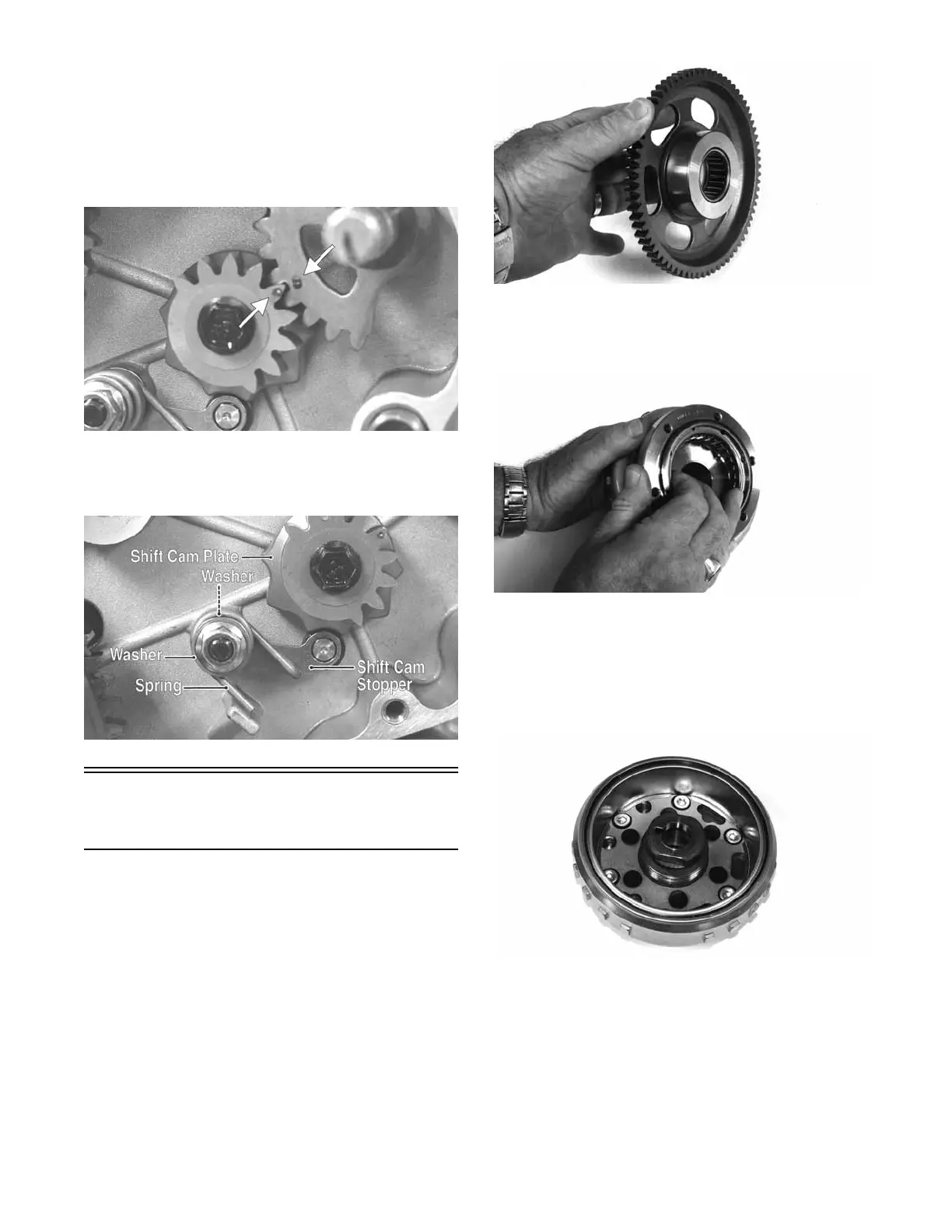 Shift Cam Plate
Washer
Washer
Spring
Shift Cam Stopper