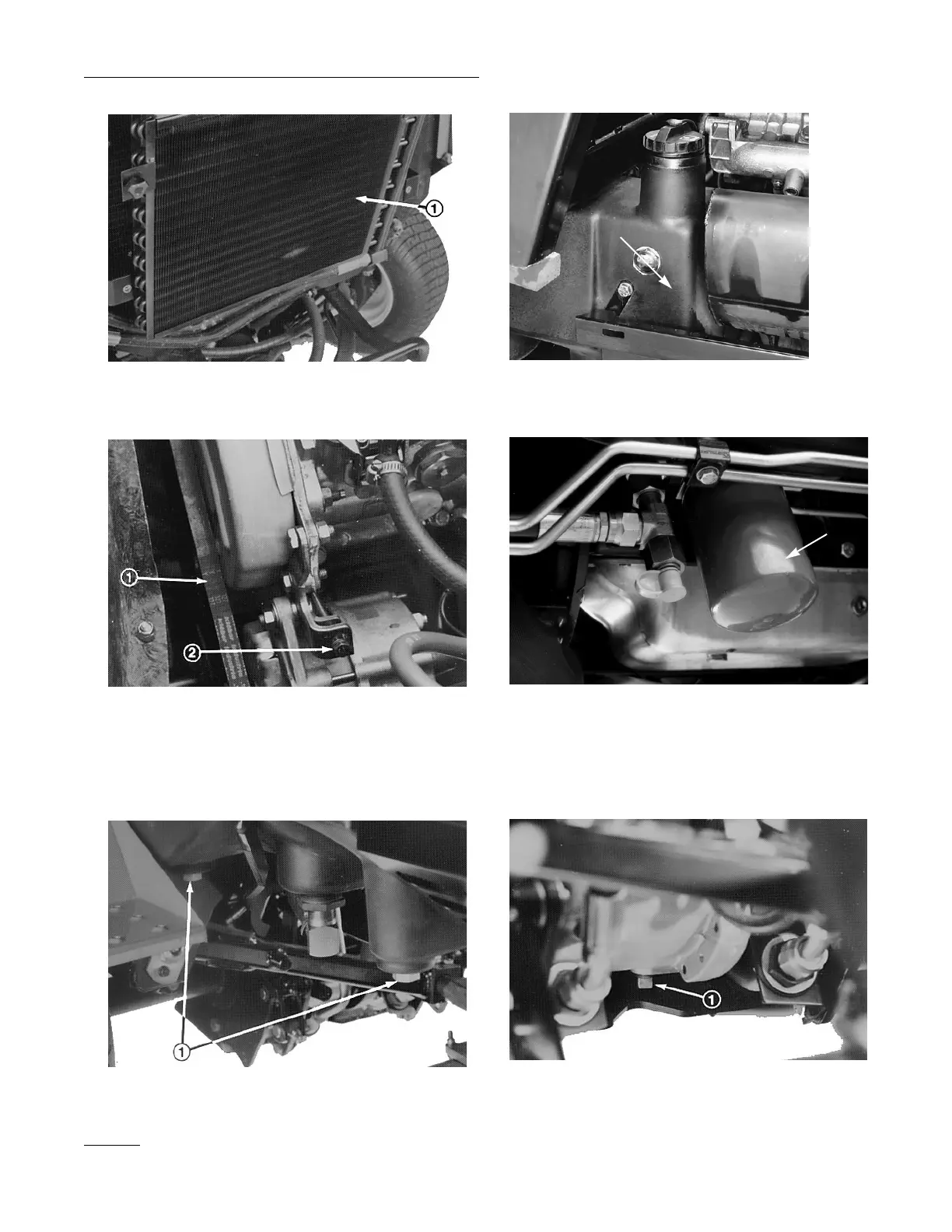 1

1

2

1

1