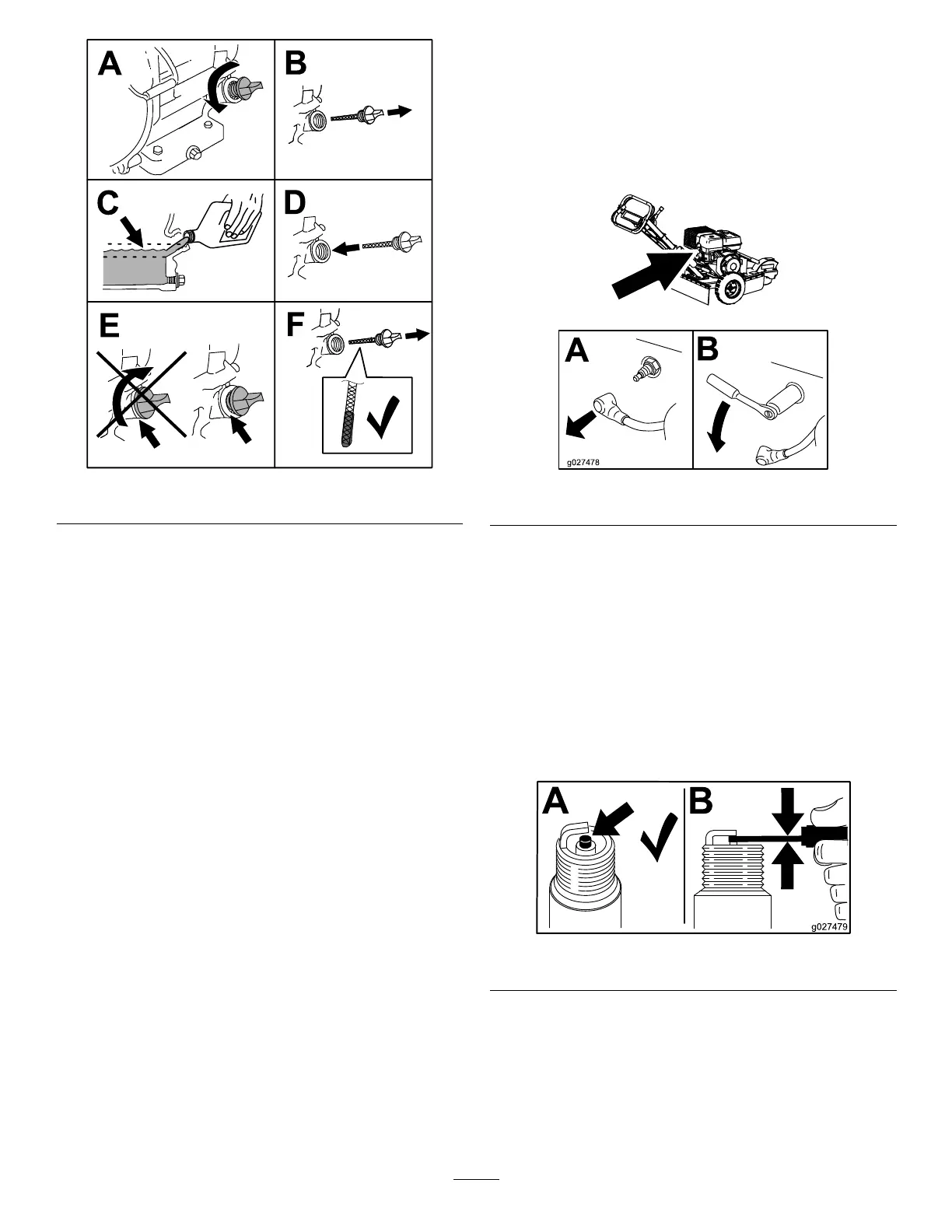 A
B
C
D
E
F

A
B
g027478

A
B
g027479