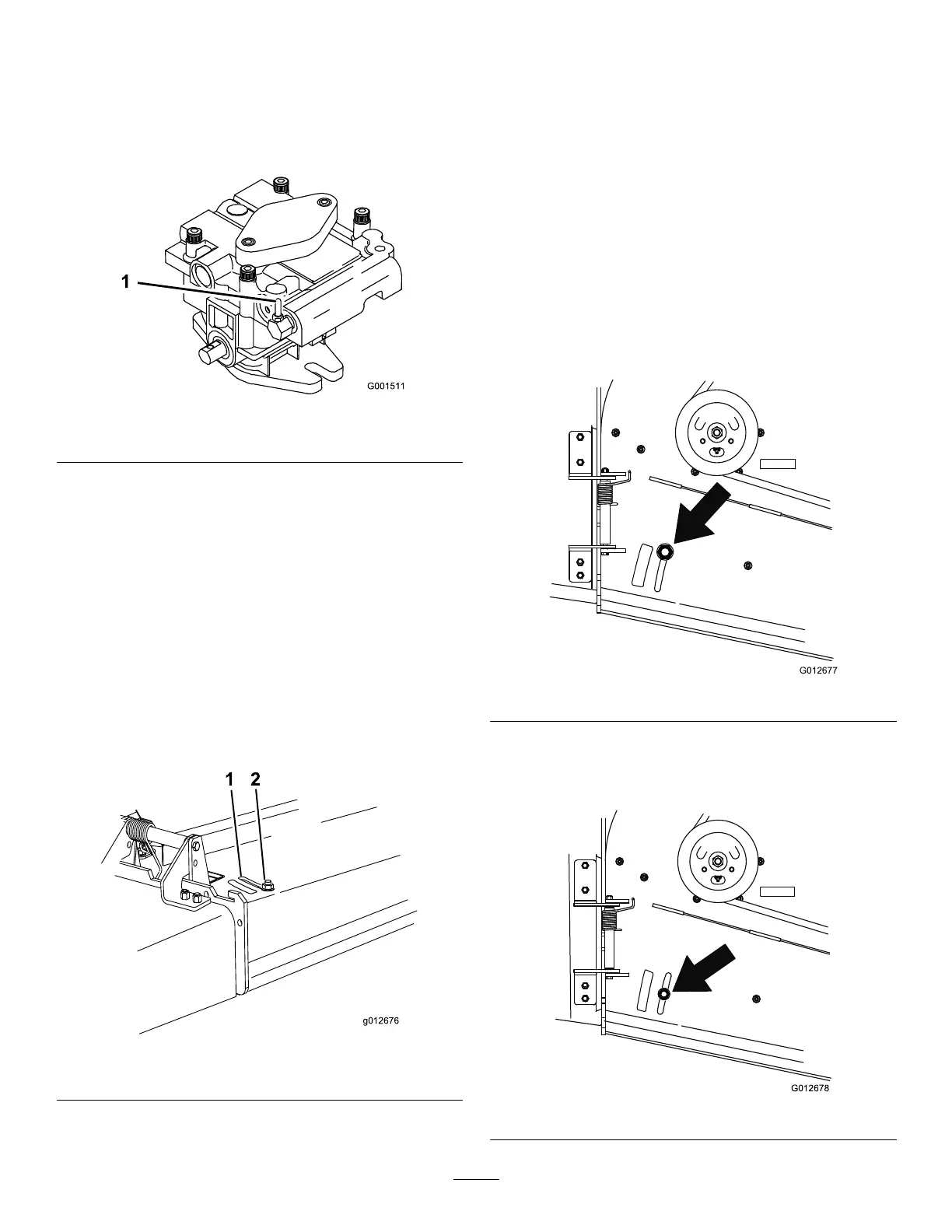 1

G001511

1 2

g012676

G012677

G012678