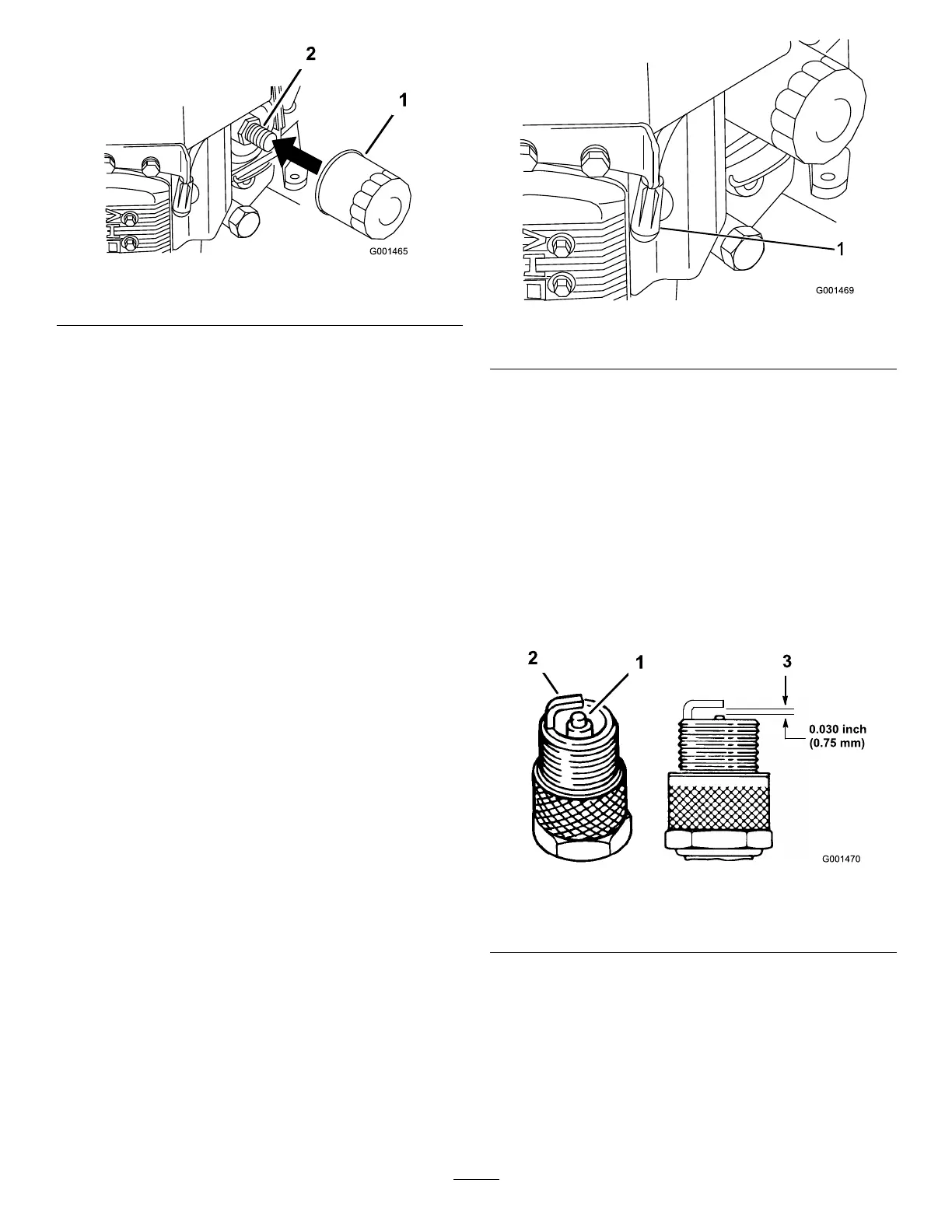 2

1

G001465

1

G001469

2

1

3

0.030 inch
(0.75 mm)

G001470