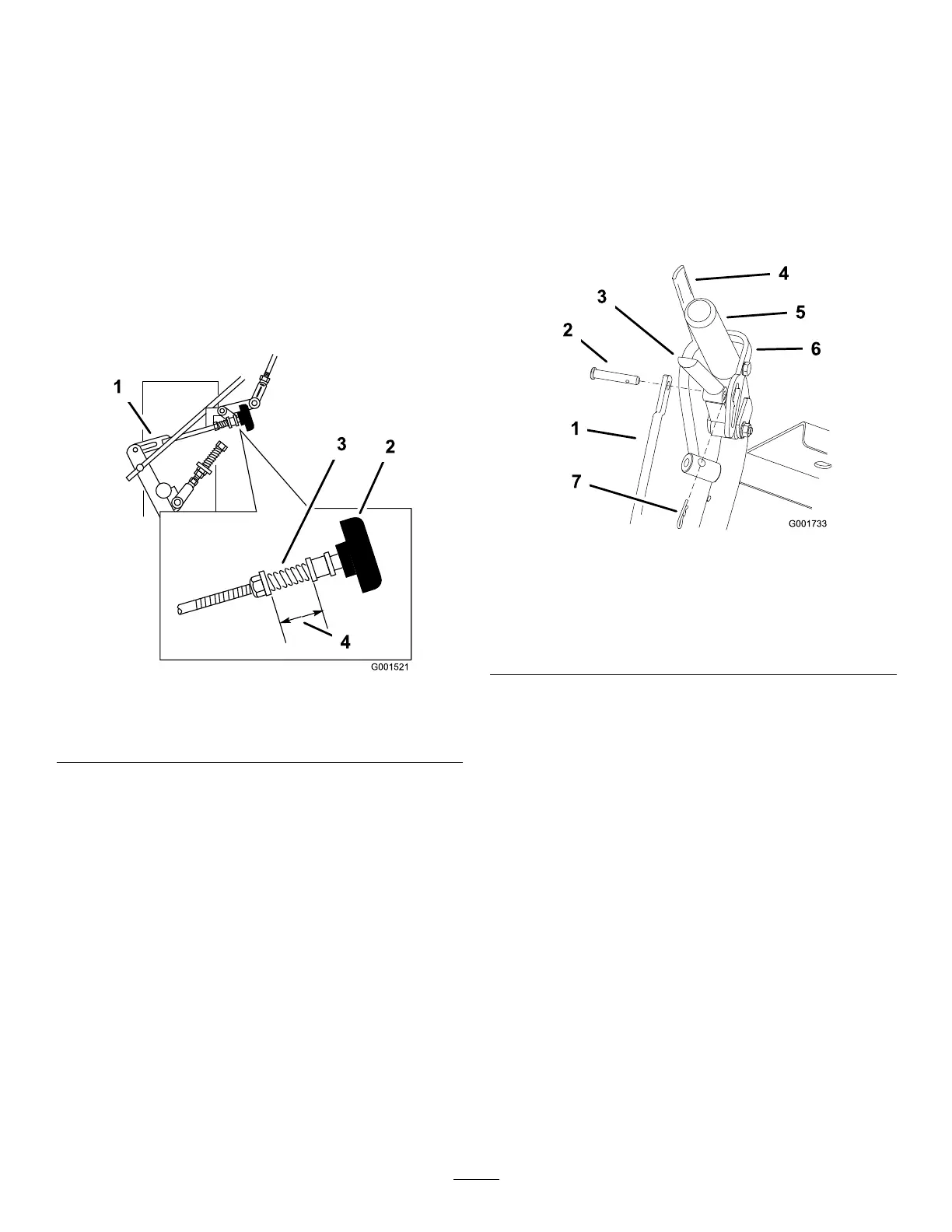 1

3

2

4

G001521

4

3

5

2

6

1

7

G001733