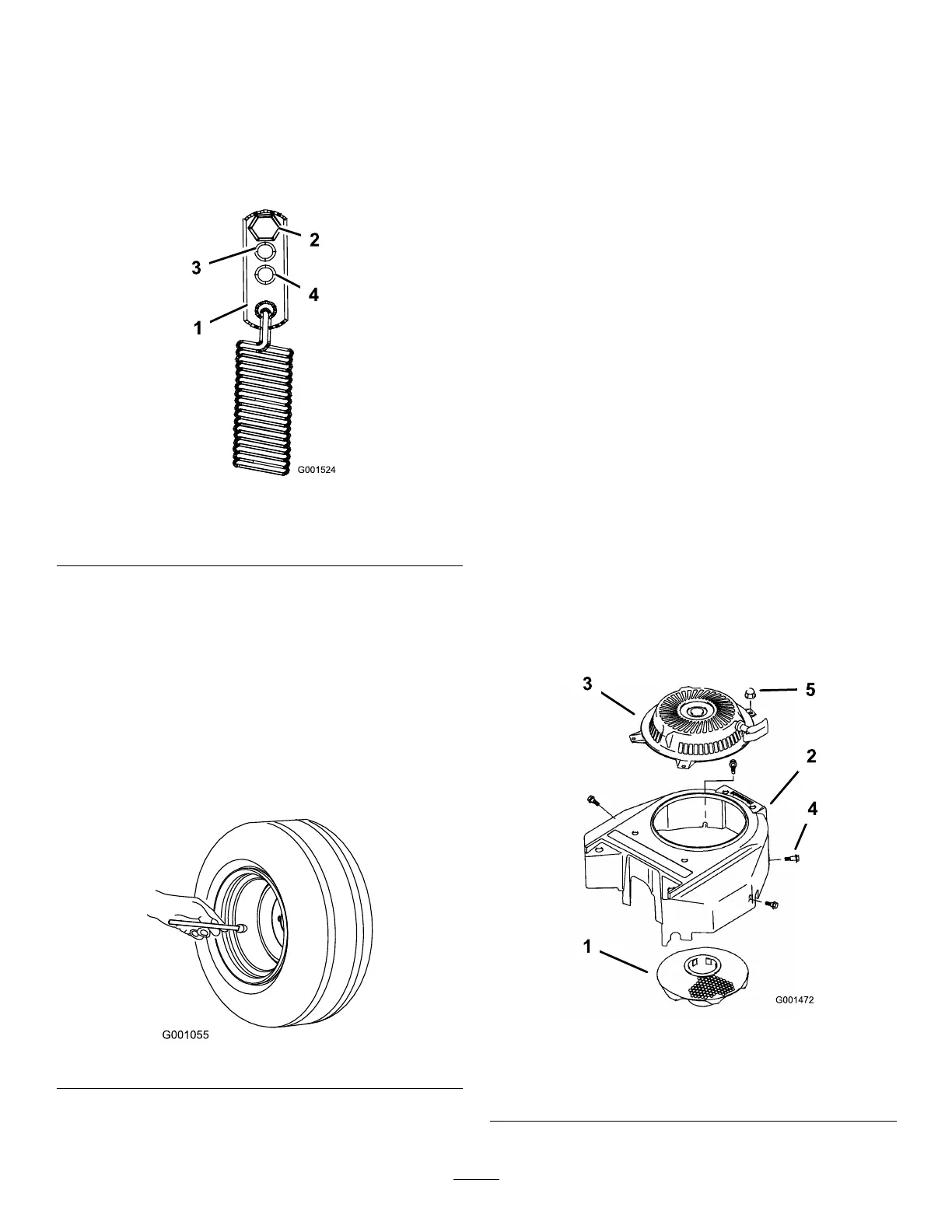 2
3
4
1
G001524

G001055

3
5
2
4
1
G001472