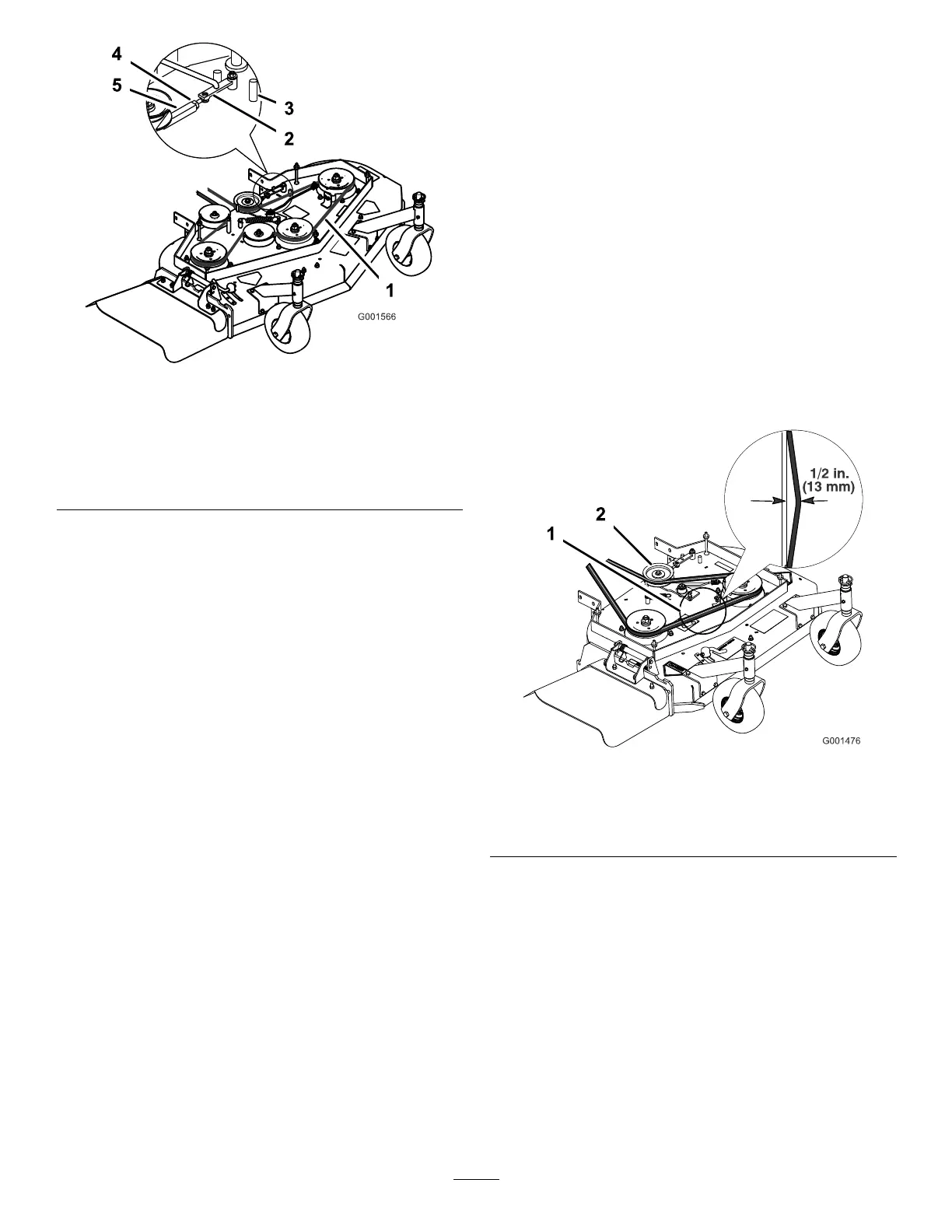 4
5
3
2
1
G001566

1/2 in.
(13 mm)
2
1
G001476