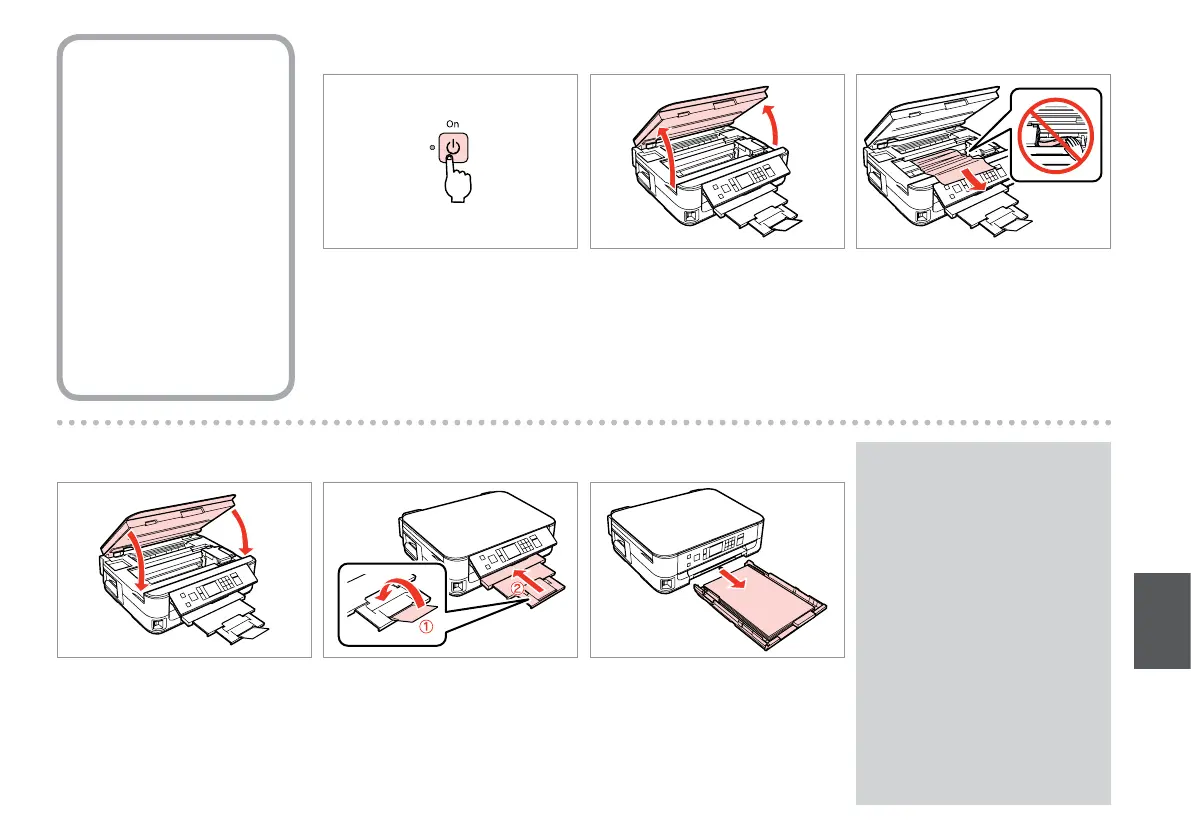 On

①

②