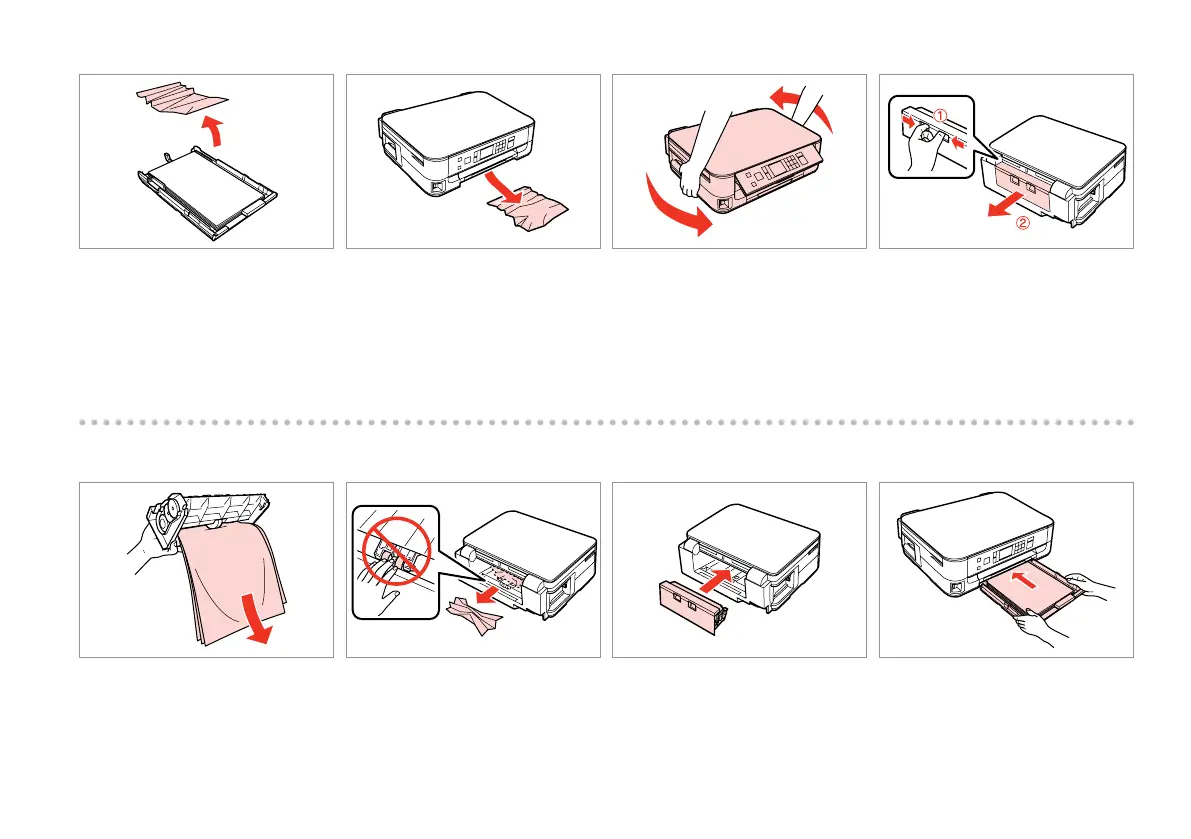 ①

②