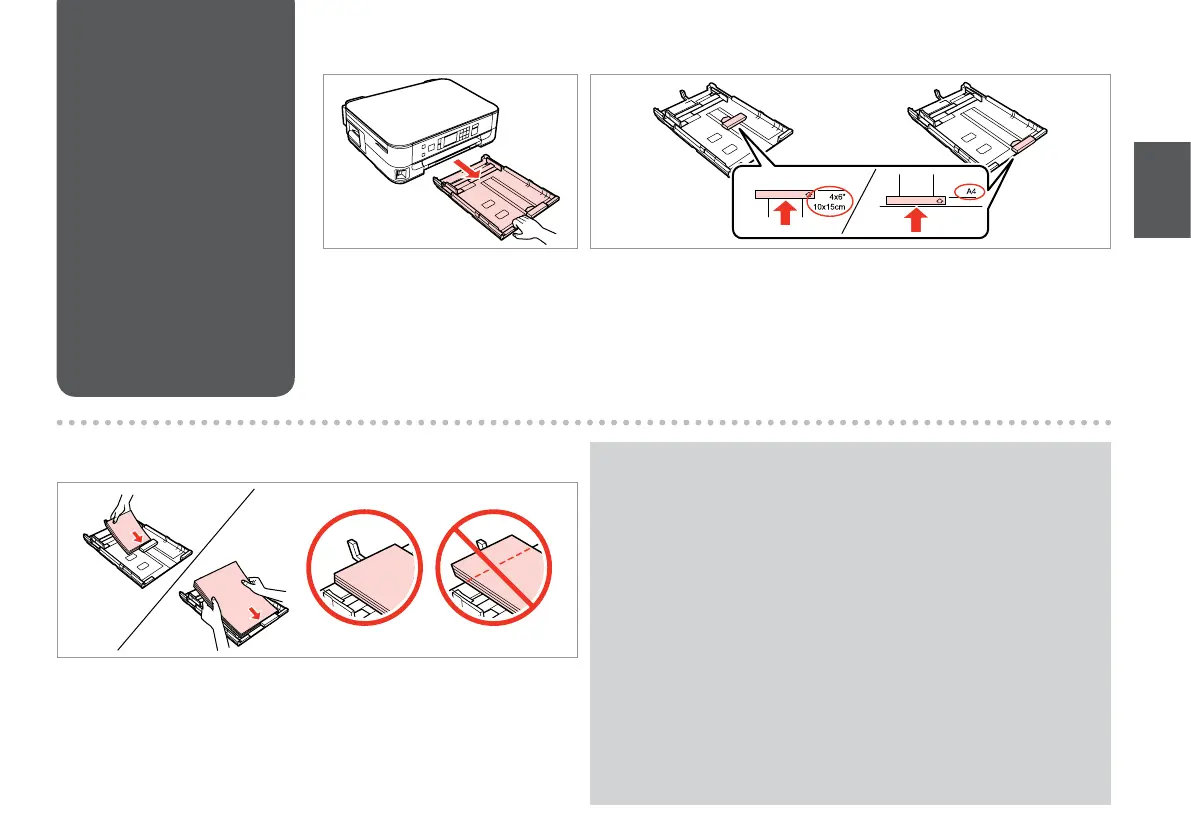 4x6"
10x15cm

A4