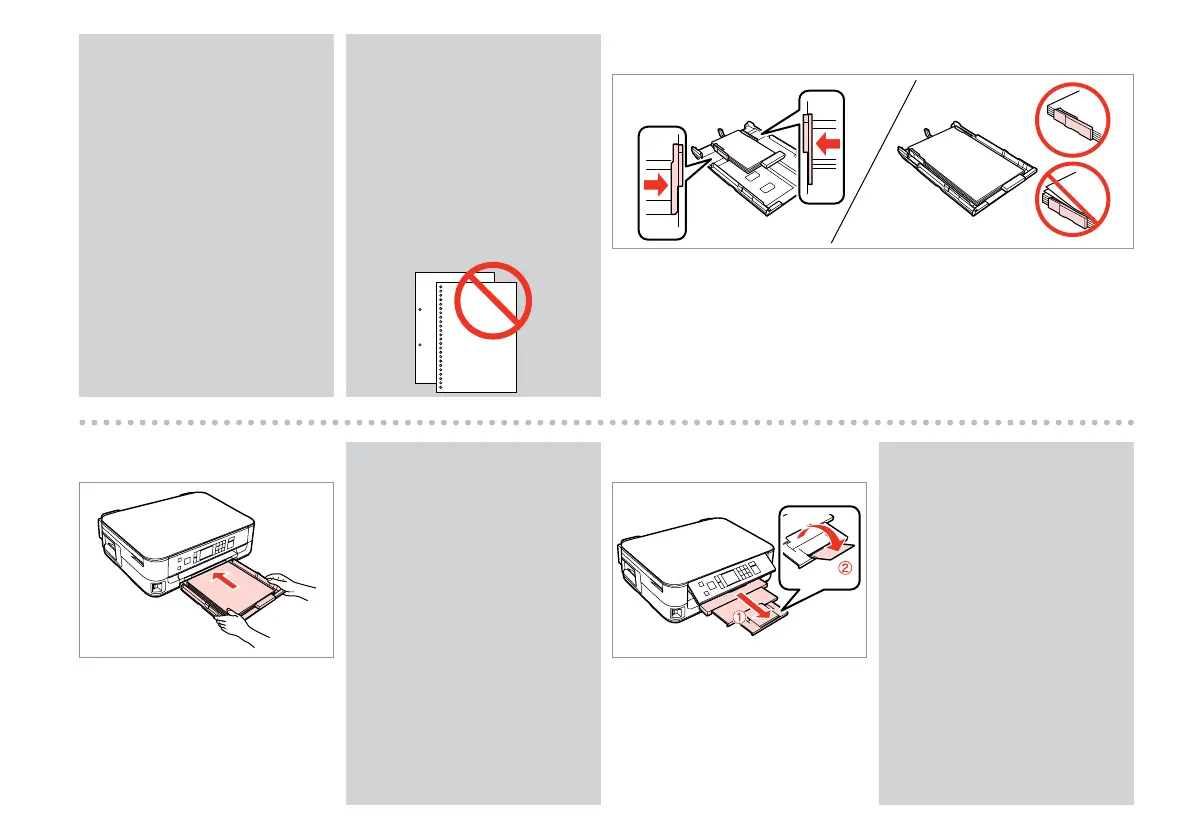 ①
②