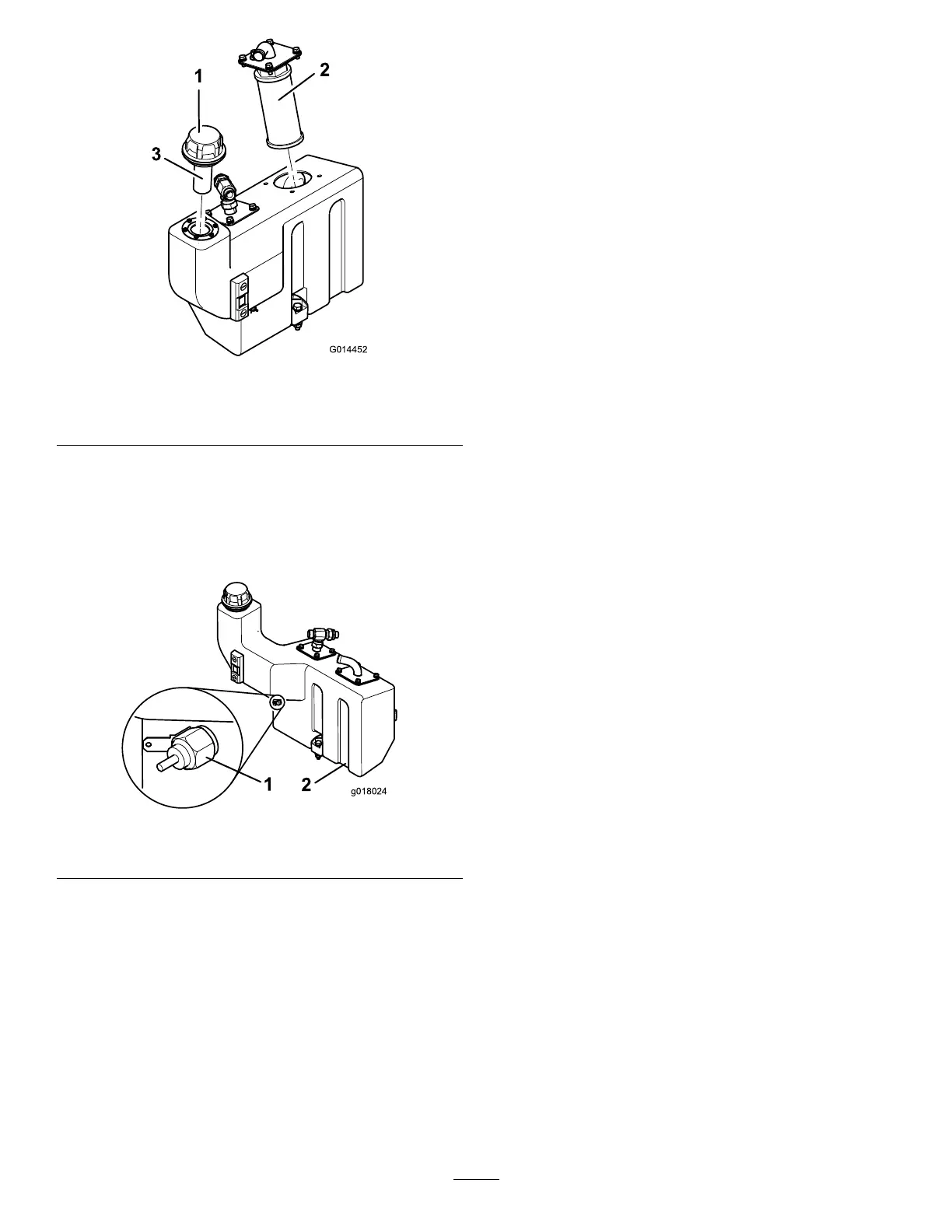 1
2
3
G014452

1
2
g018024