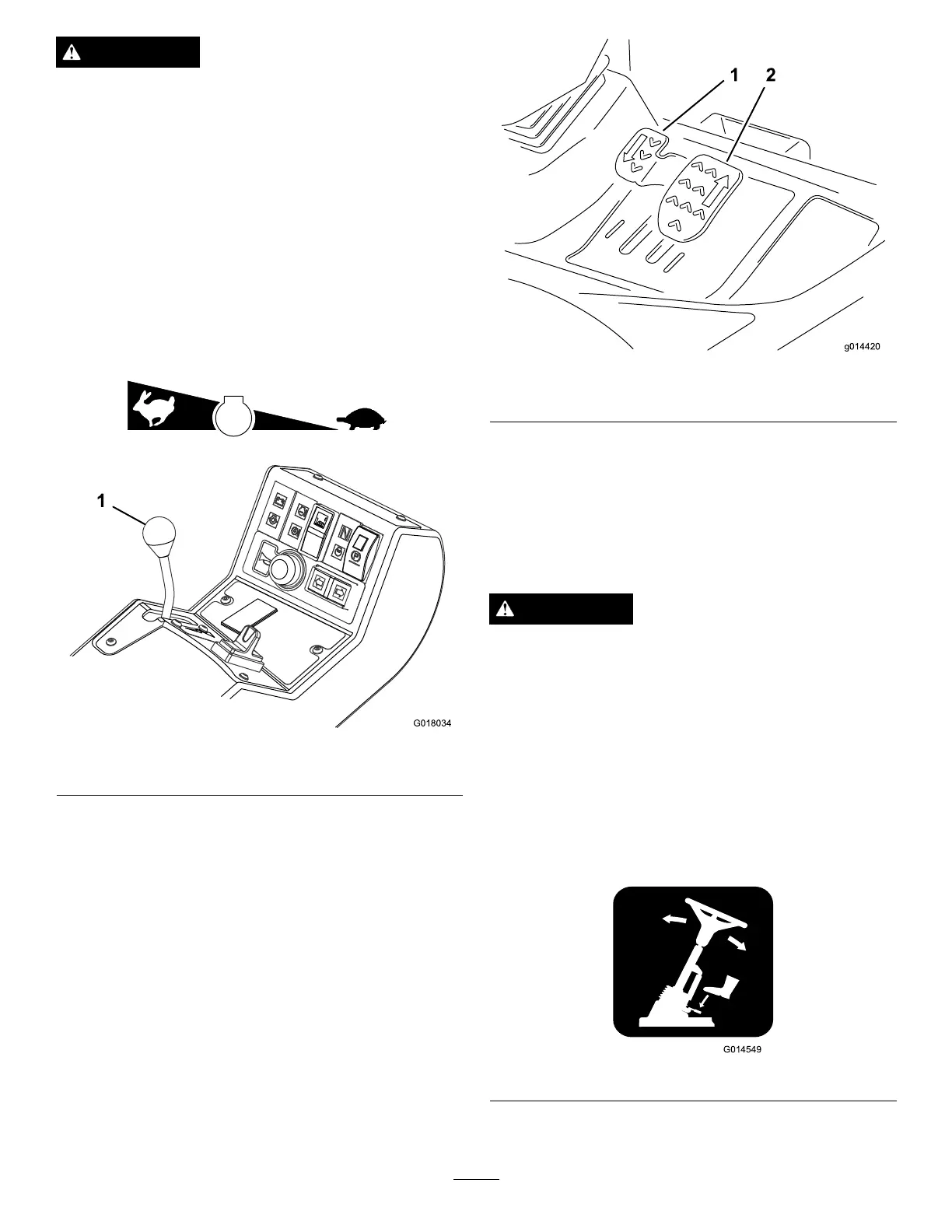 1

G018034

1 2

g014420

G014549