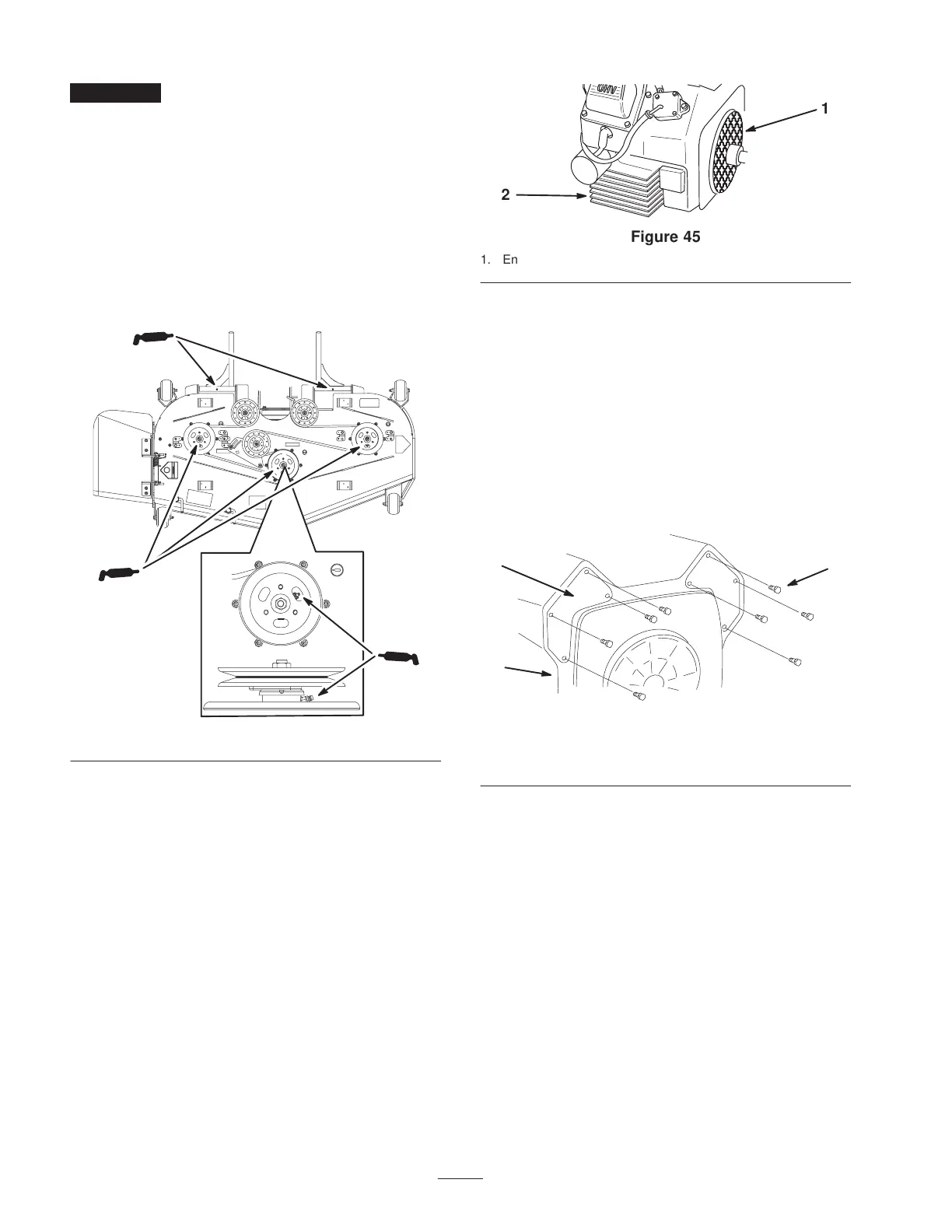 OHV

1

2

Figure 45

1. En