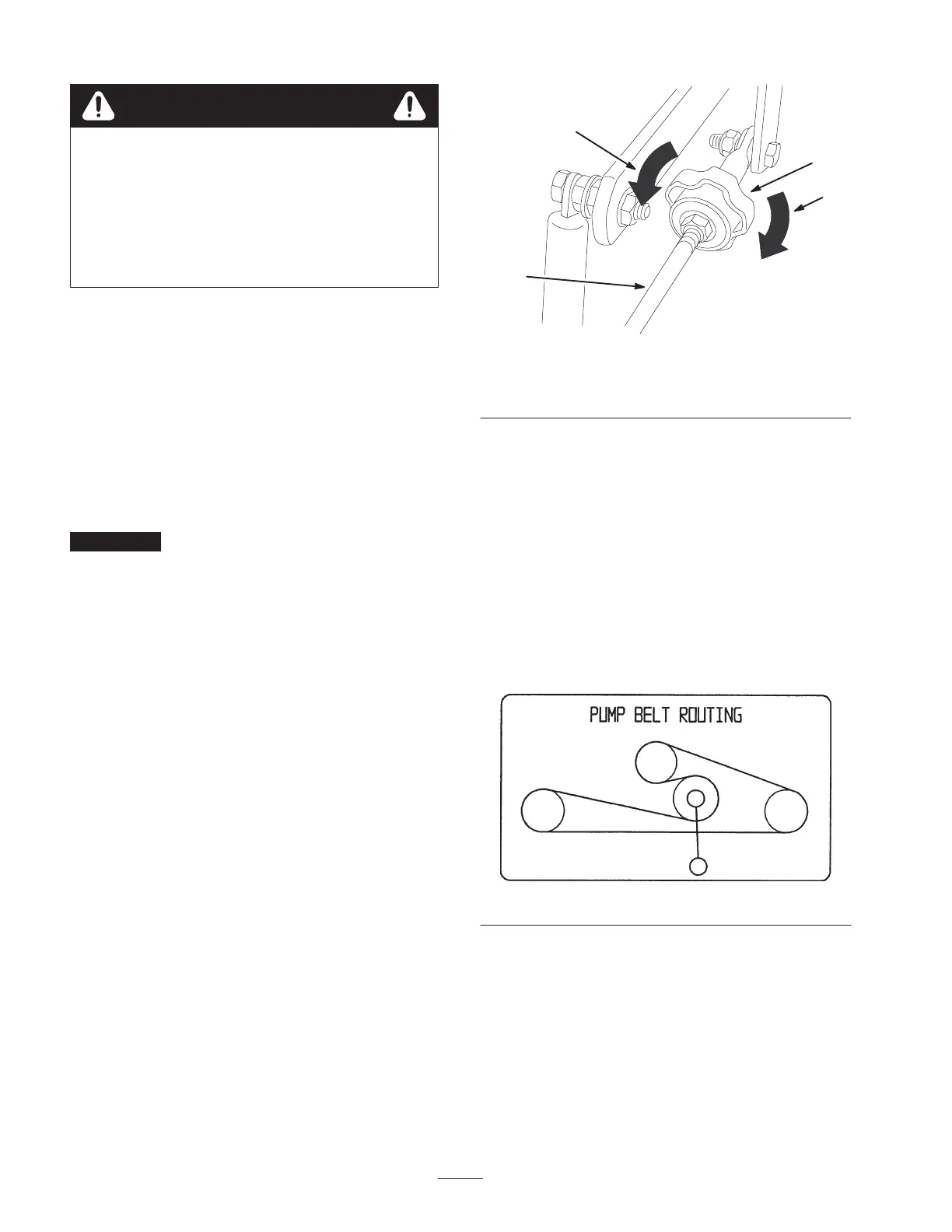 PUMP BELT ROUTING