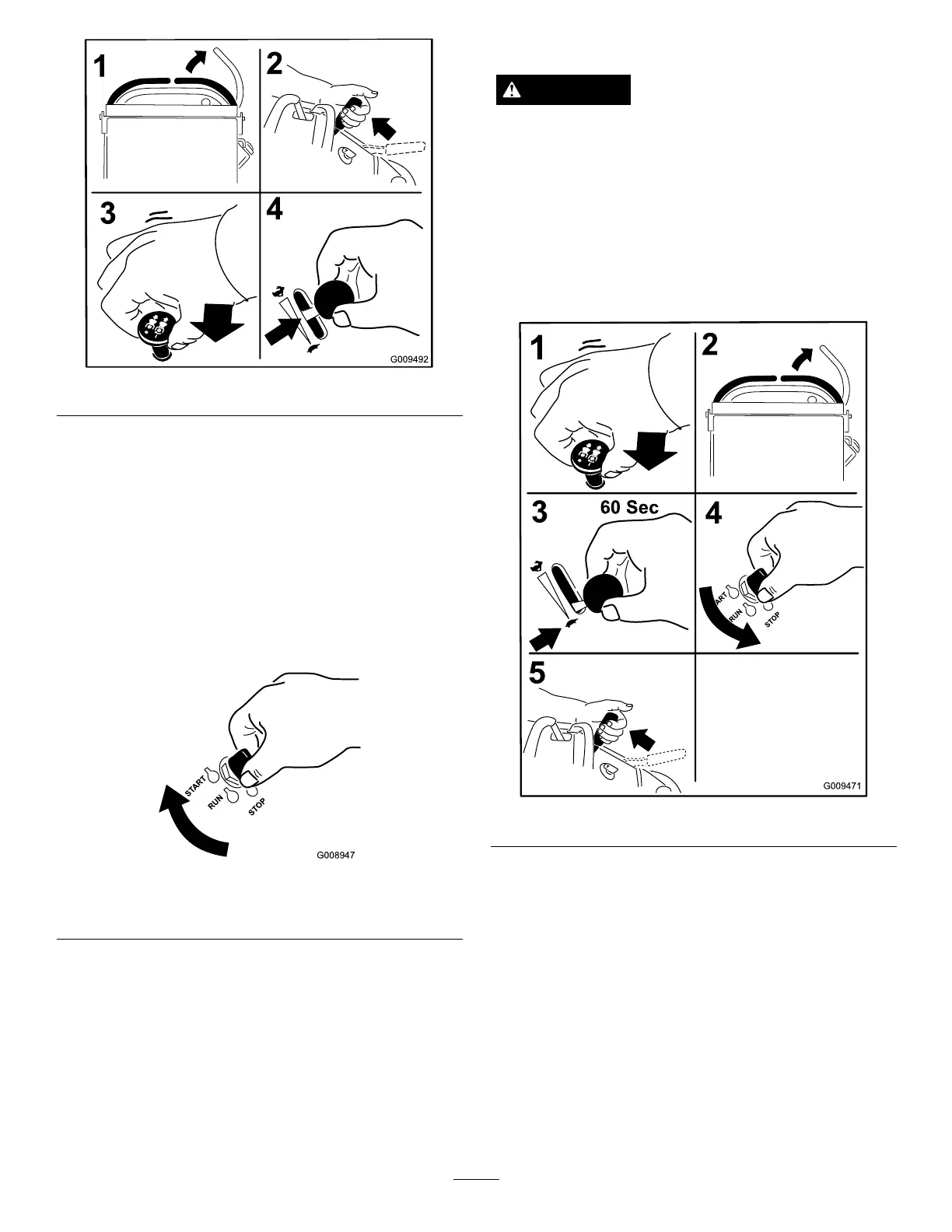 1

2

3

4

G009492

START

RUN

STOP

G008947

1

2

3

60 Sec

4

ART

RUN

STOP

5

G009471