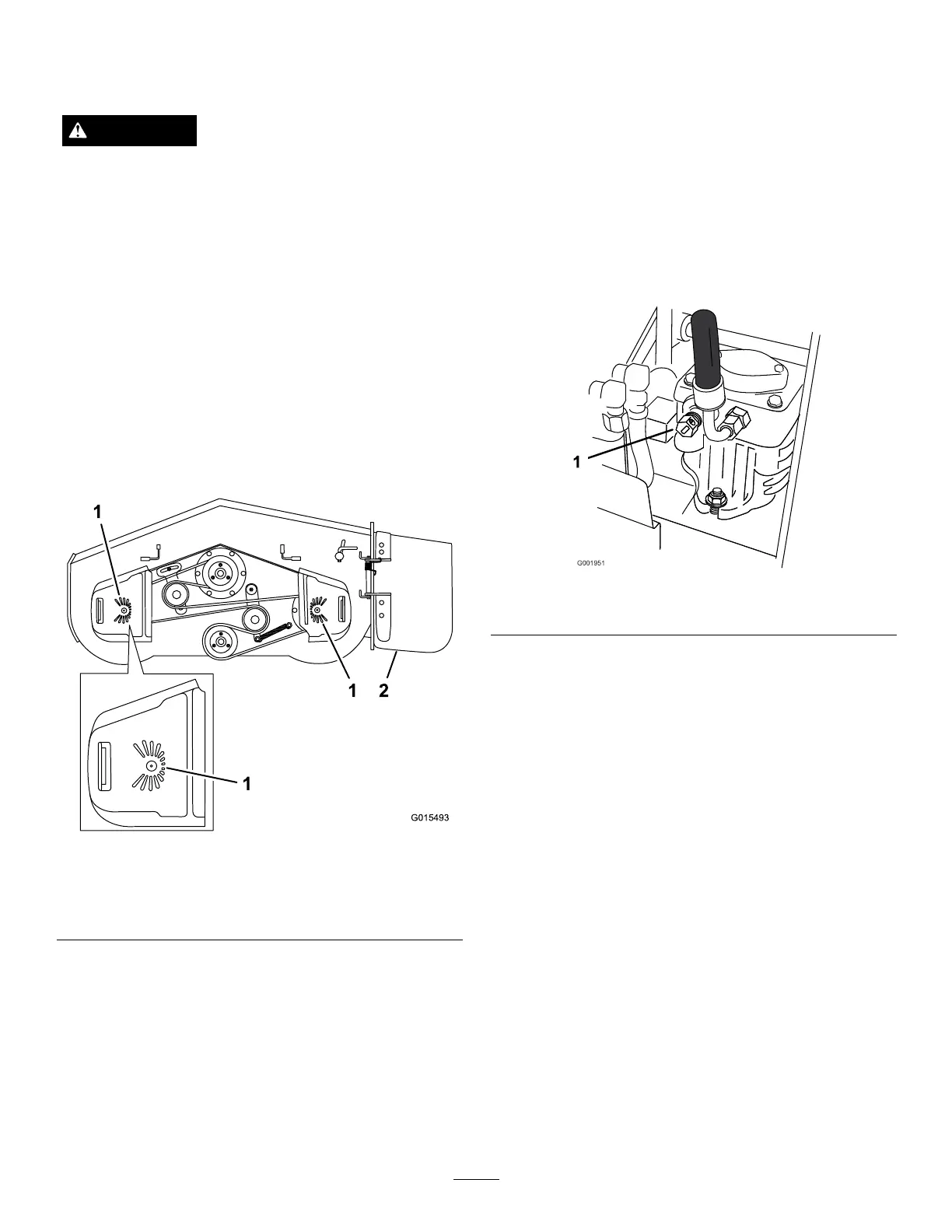 1

1

2

1

G015493

1

G001951