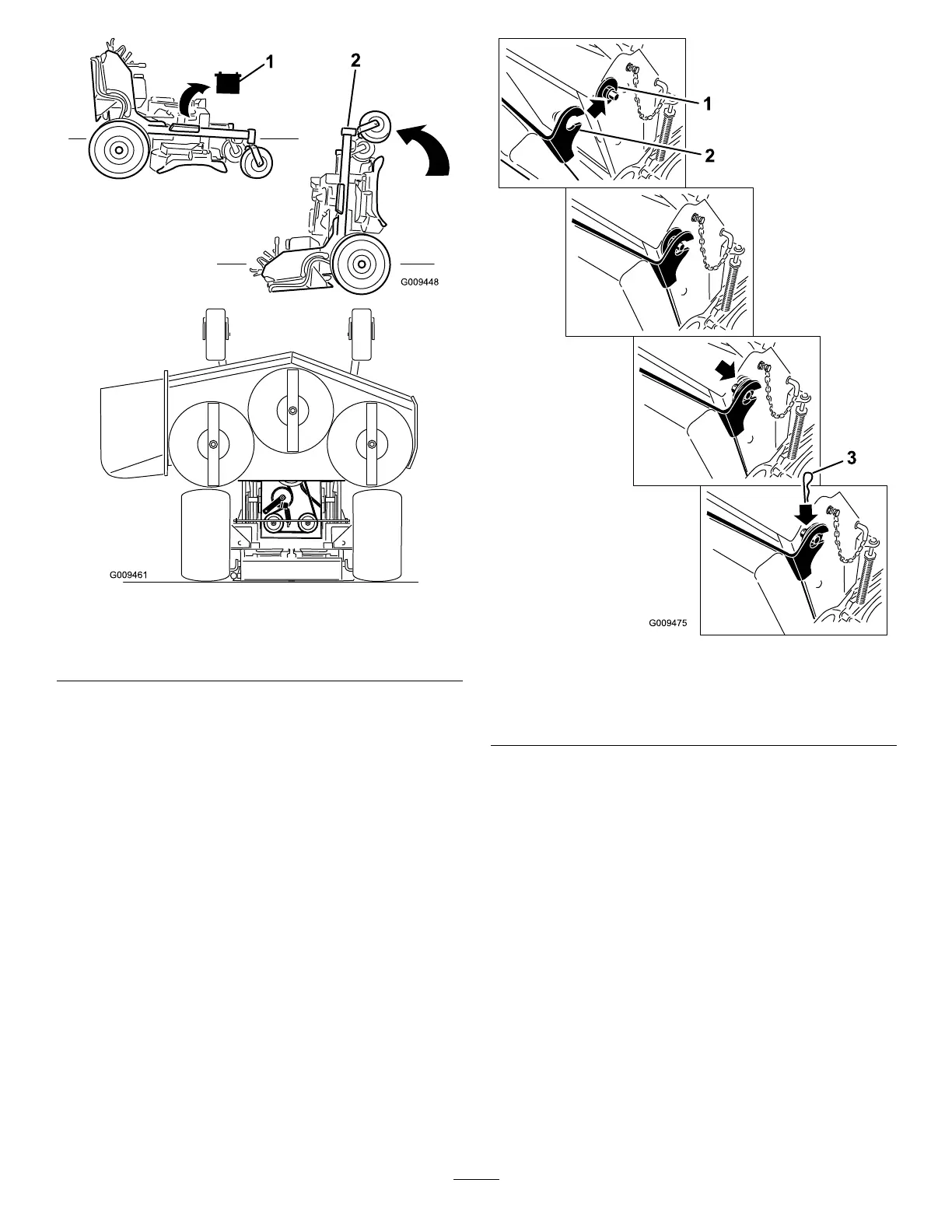 1

2

G009448

G009461

1

2

3

G009475