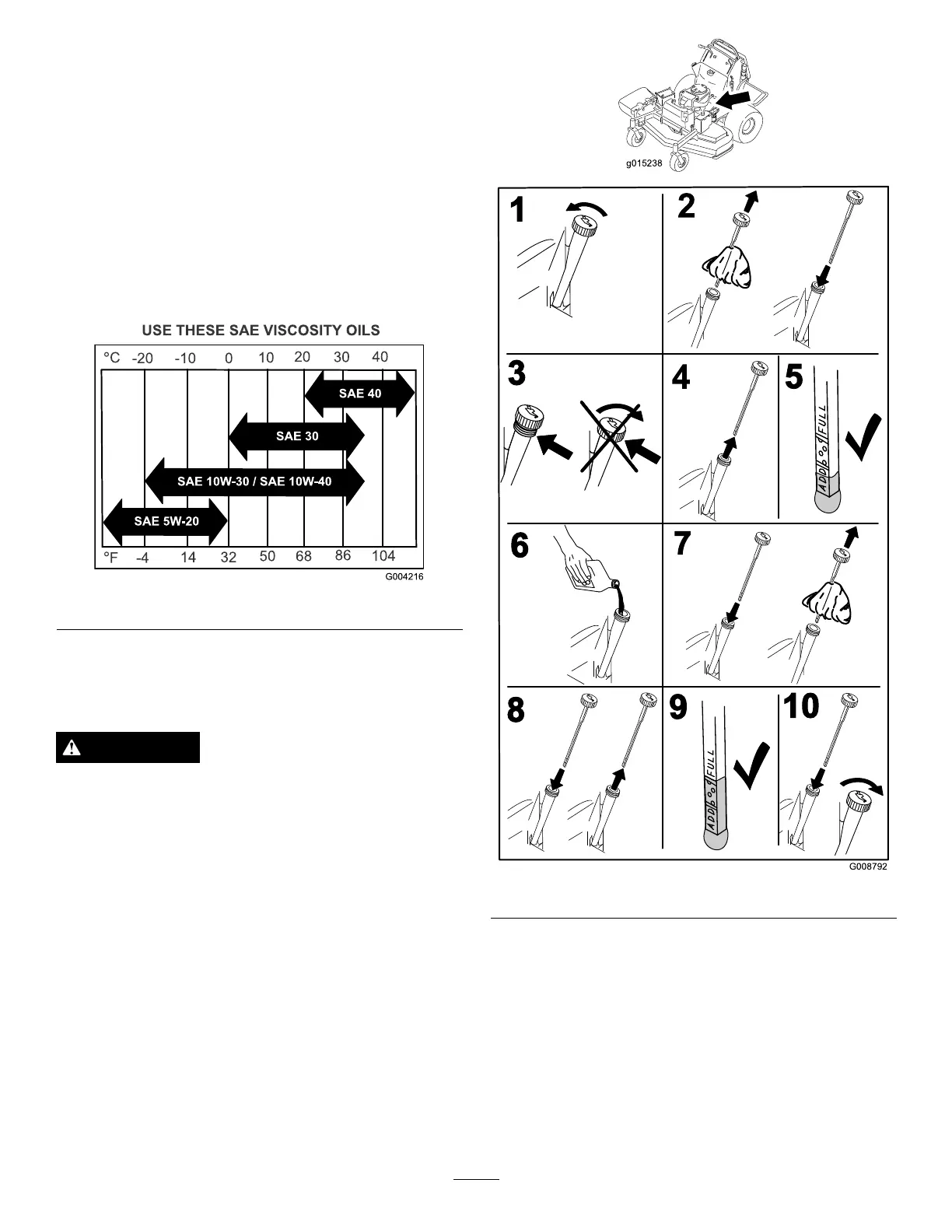 USE THESE SAE VISCOSITY OILS

°C -20 -10 0 10 20 30 40

SAE 40

SAE 30

SAE 10W-30 / SAE 10W-40

SAE 5W-20

°F -4 14 32 50 68 86 104

G004216

g015238

1

2

3

4

5

ADD FULL

6

7

8

9

ADD FULL

10

G008792