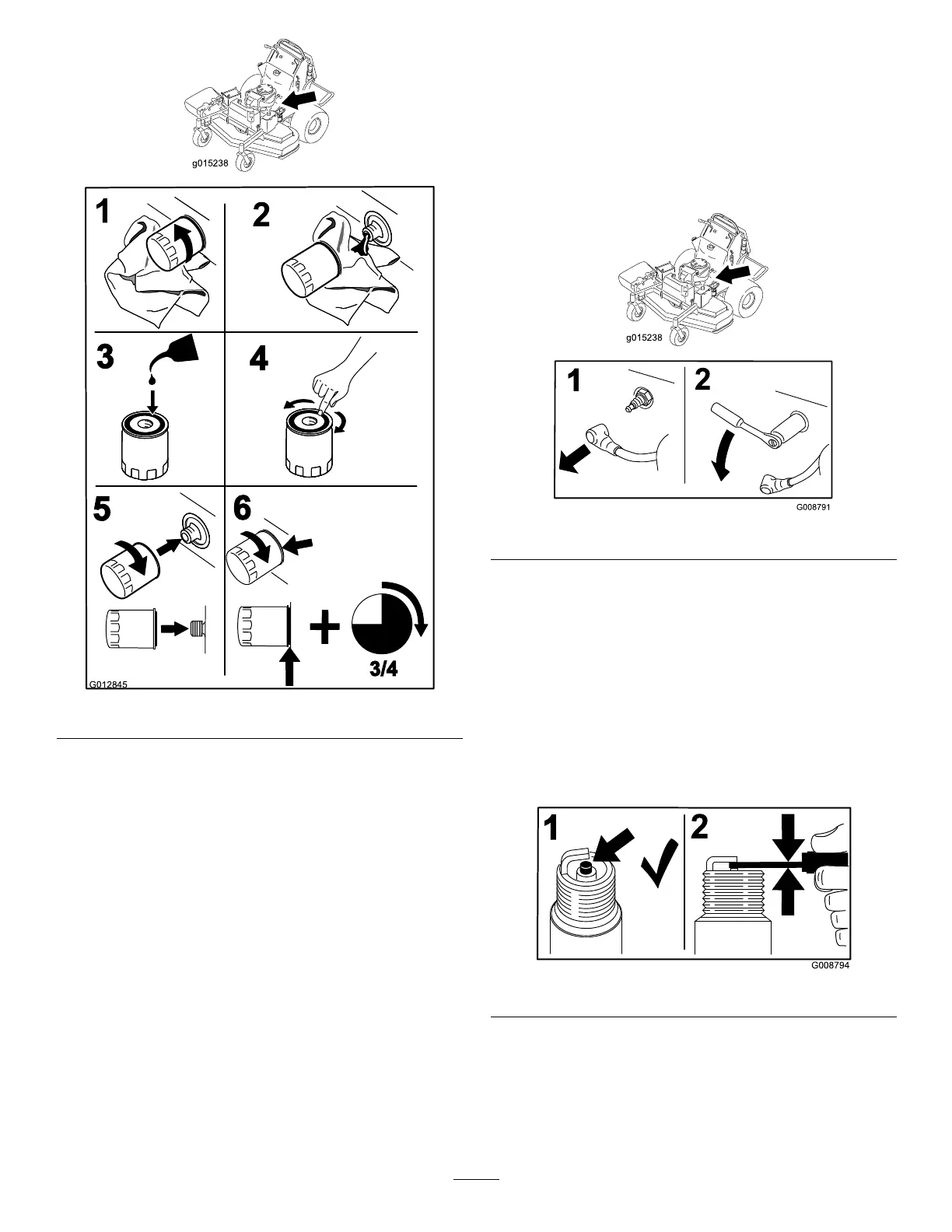 g015238

1
2
3
4
5
6
3/4
G012845

g015238

1
2
G008791

1
2
G008794