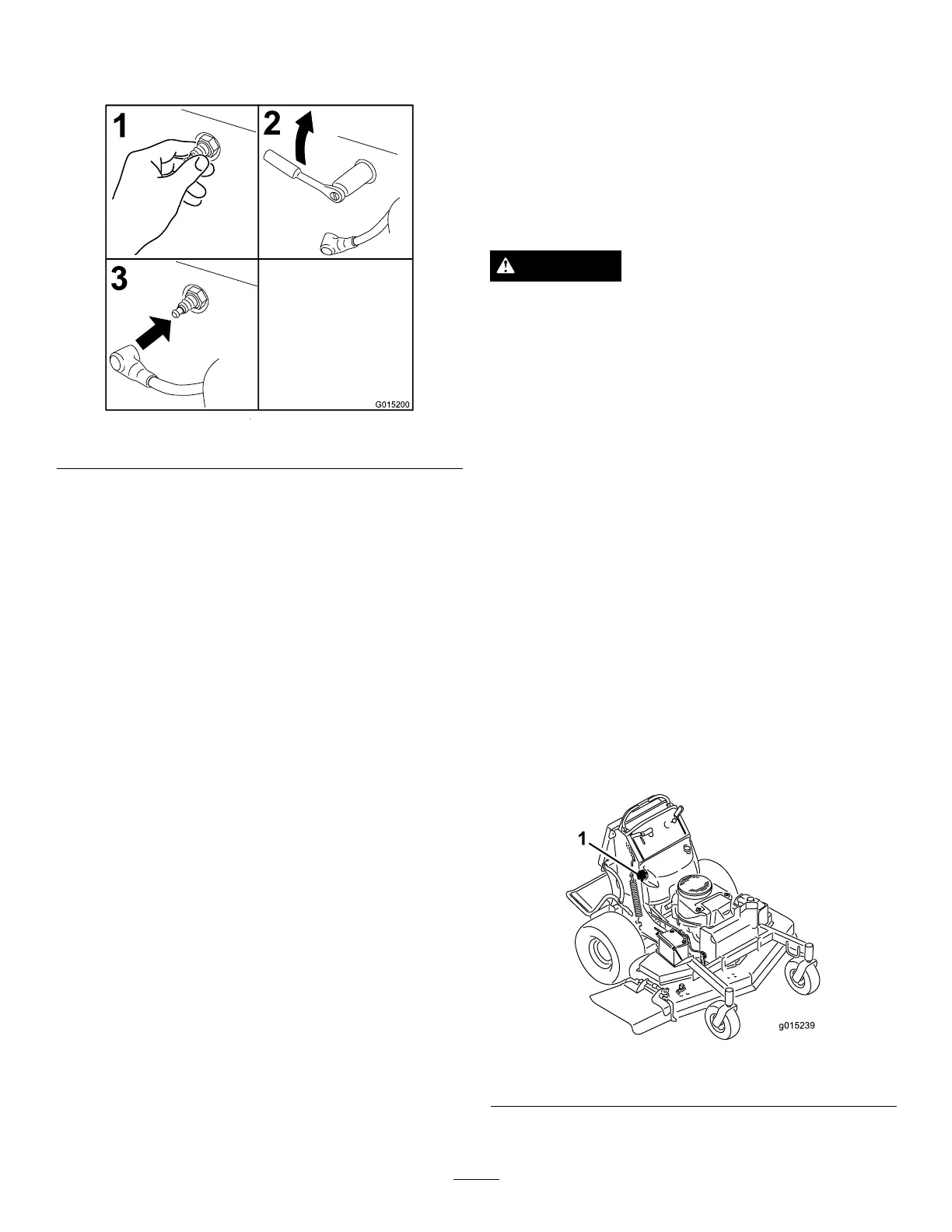 1

2

3

G015200

1

g015239