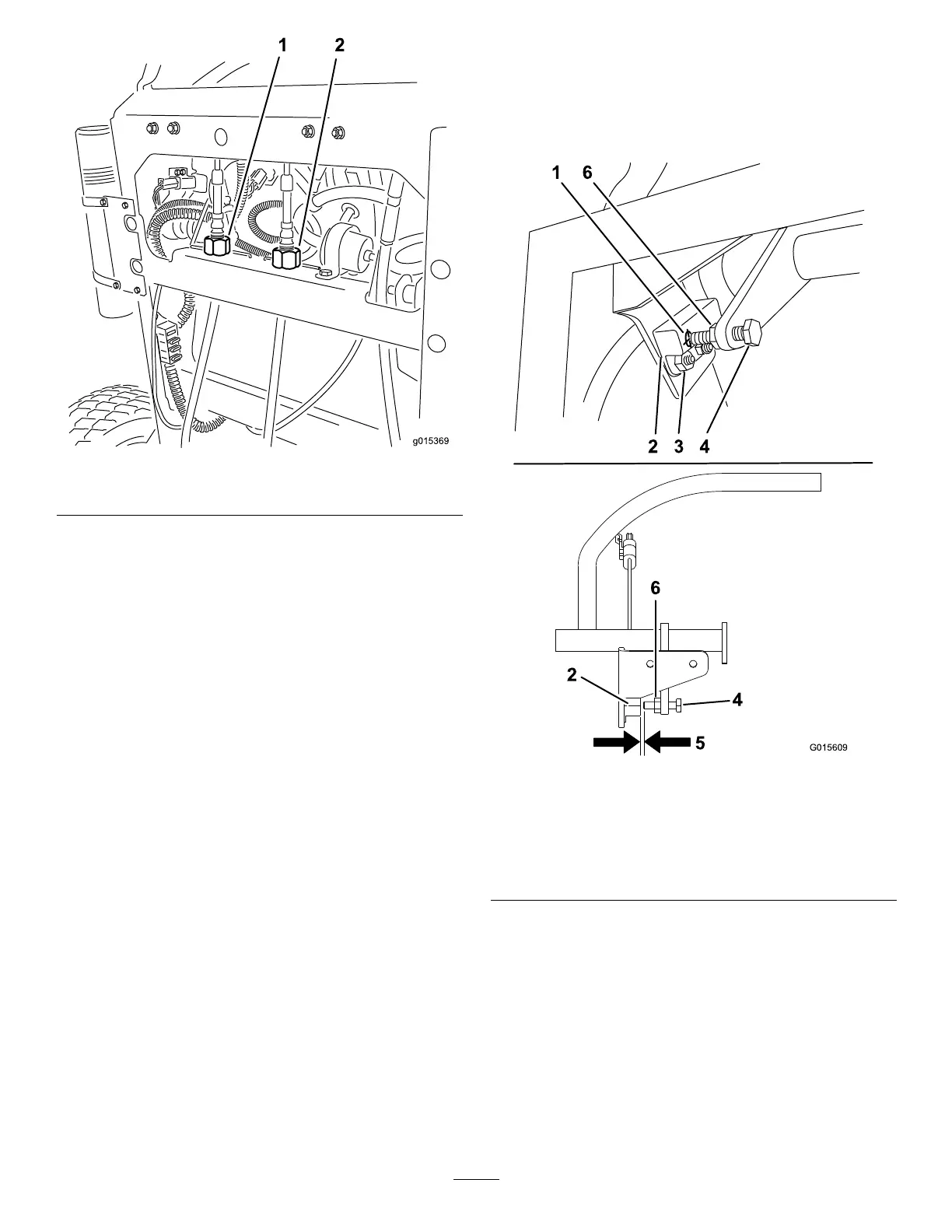 1 2

g015369

1 6

2 3 4

6

2

4

5

G015609