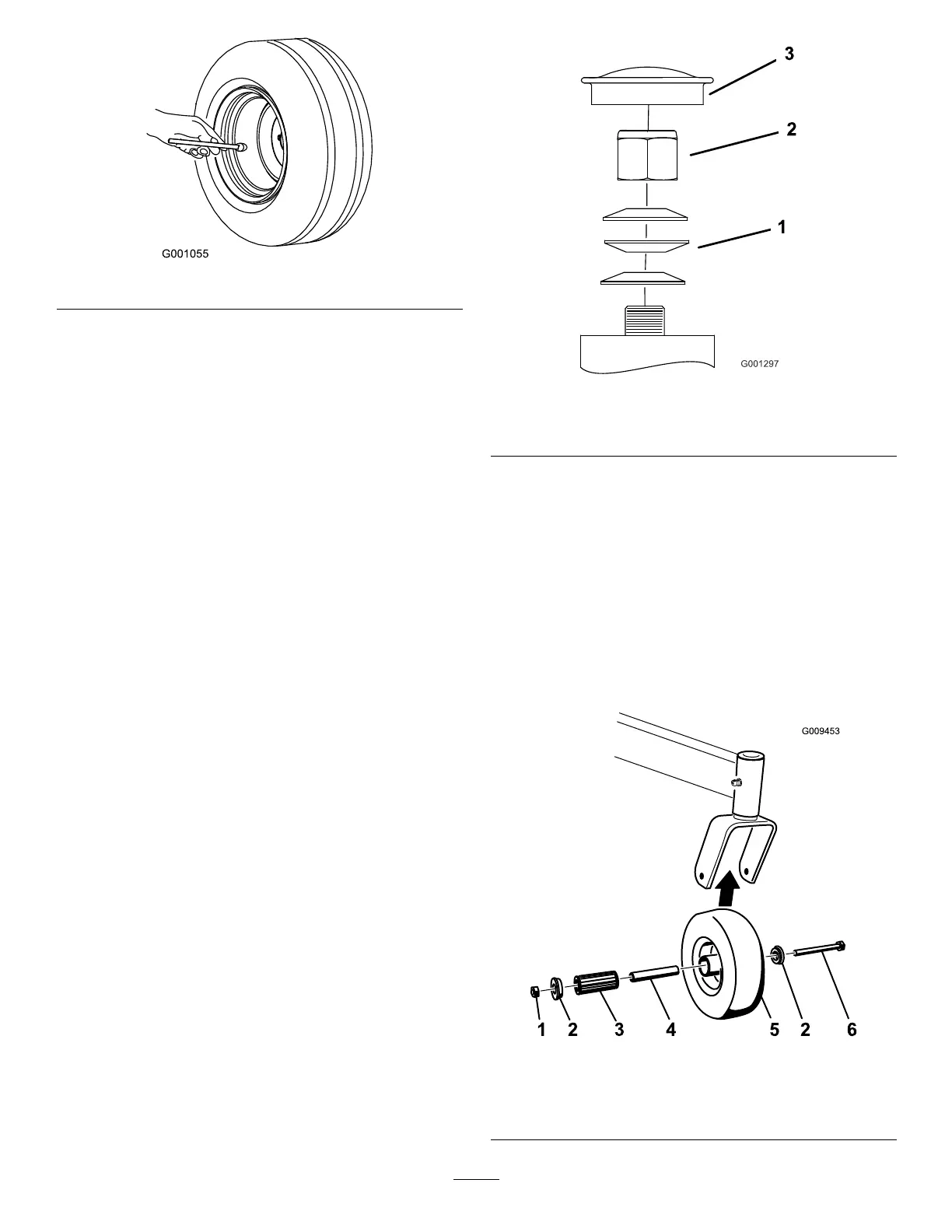 G001055

3

2

1

G001297

G009453

1 2 3 4 5 2 6