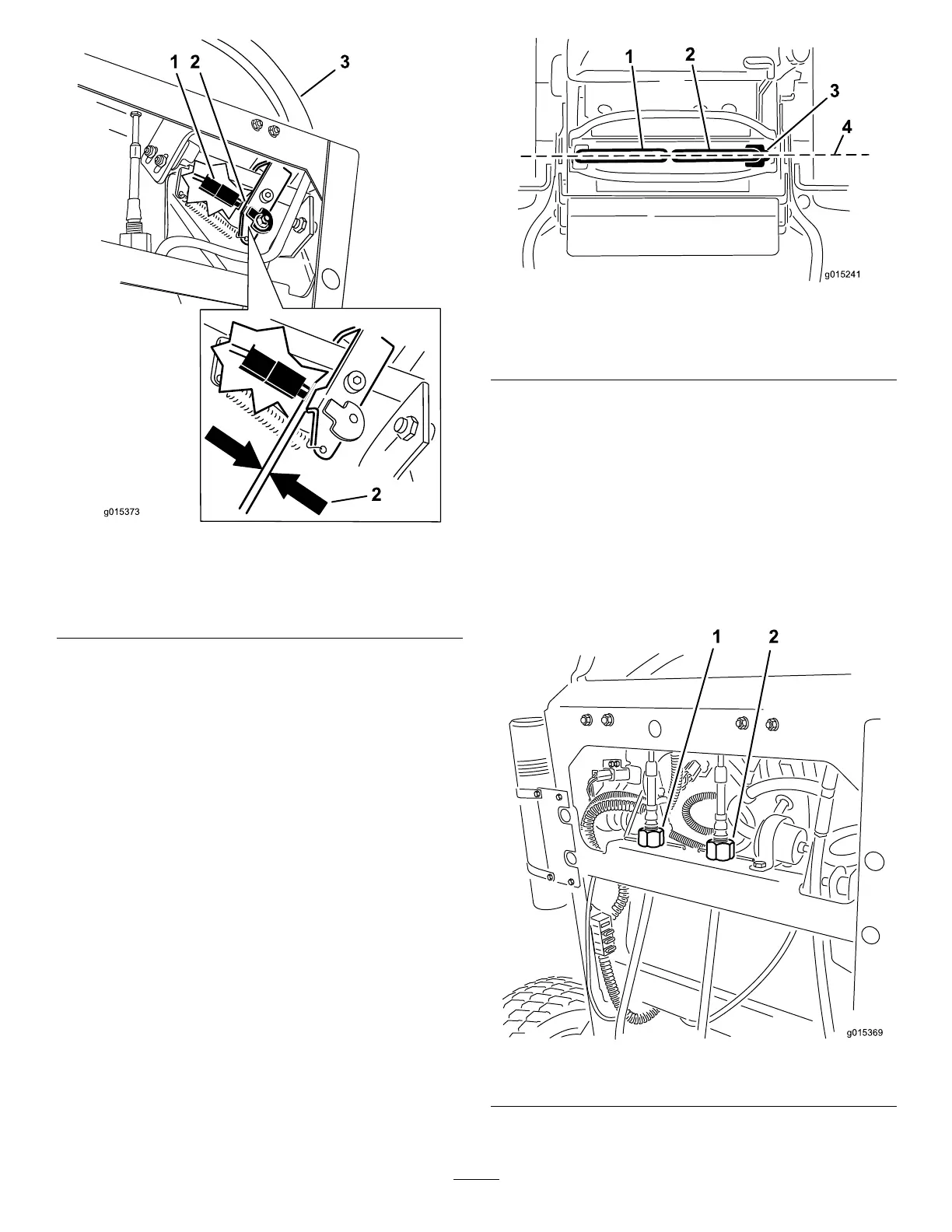 1 2 3

2

g015373

1 2 3 4

g015241

1 2

g015369