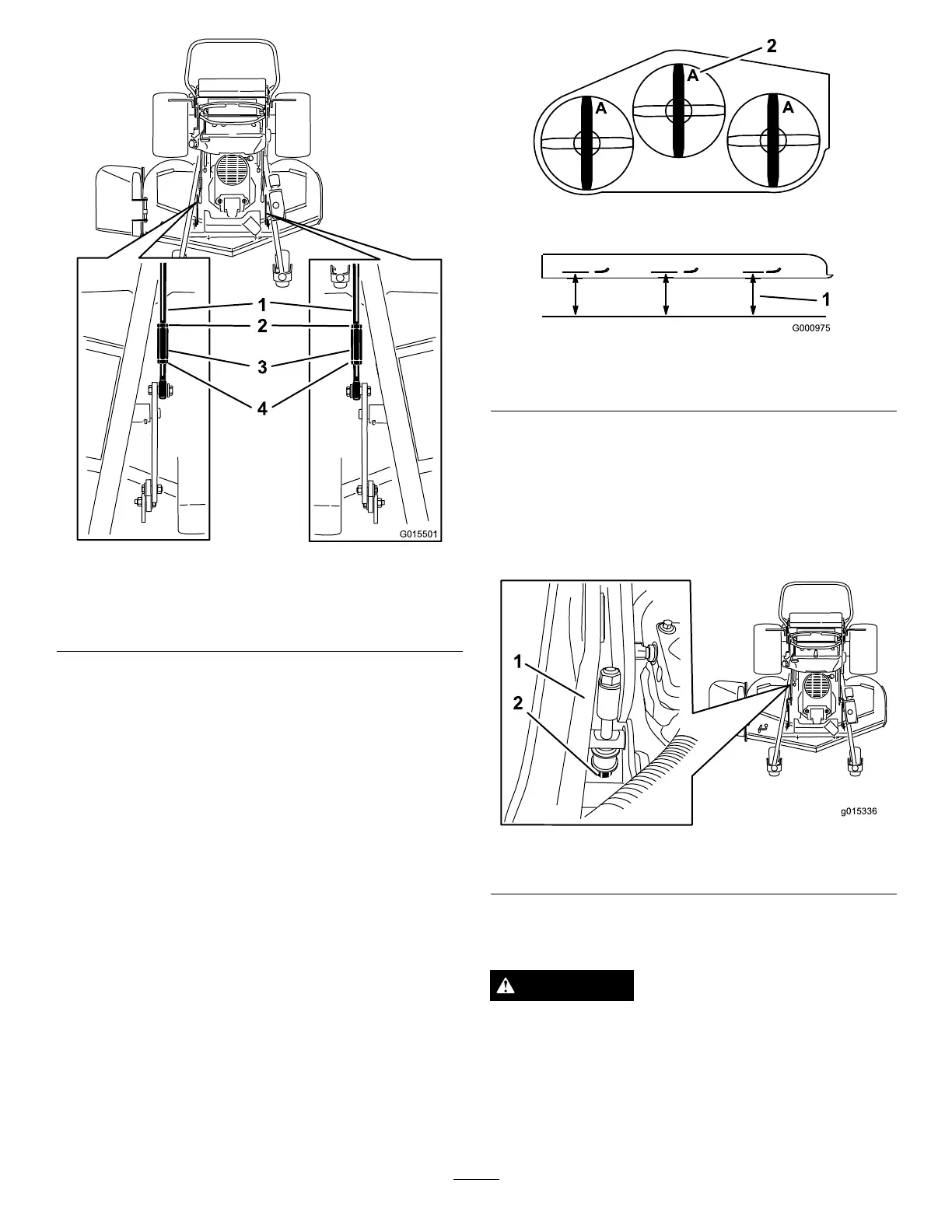 1
2
3
4
G015501

2
A
A
A
1
G000975

1
2
g015336