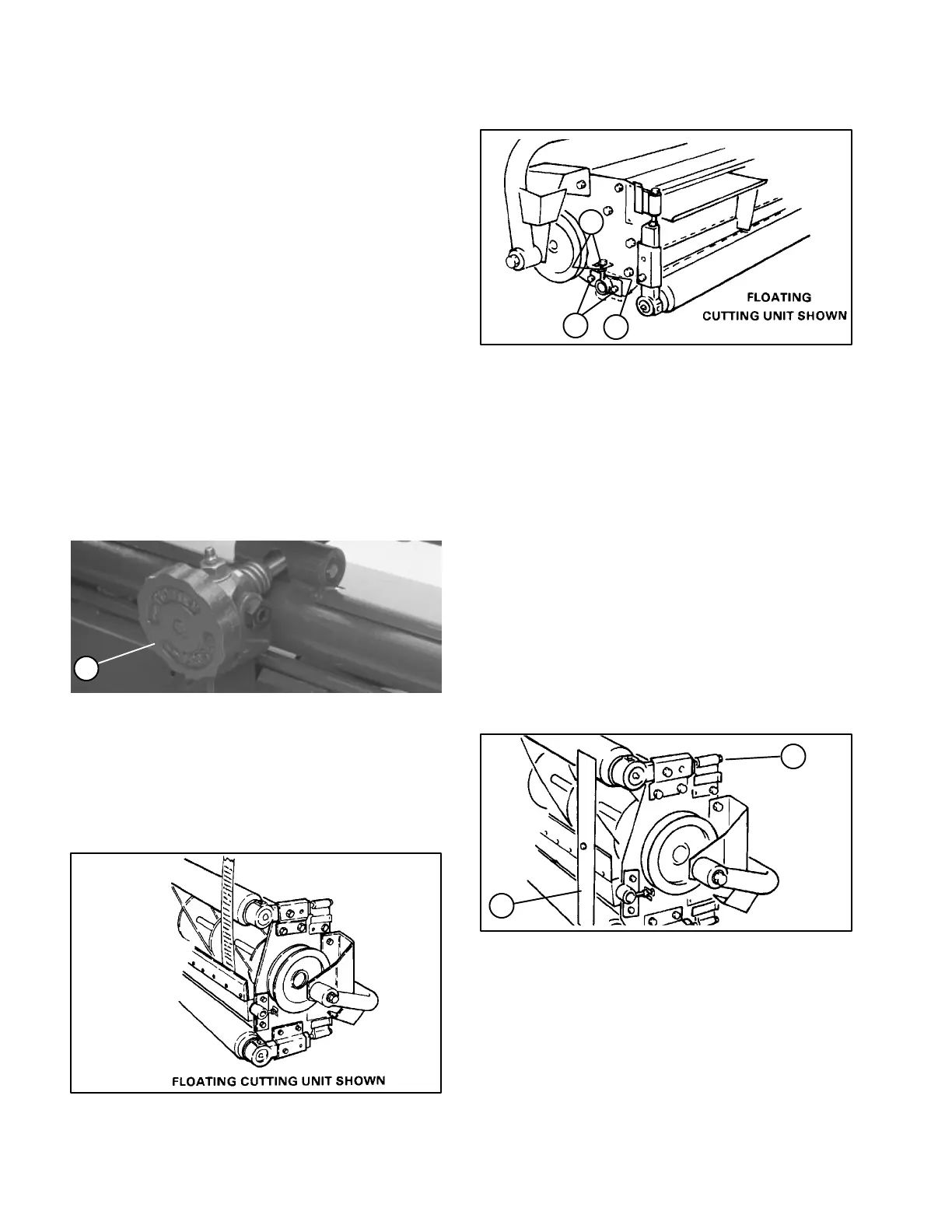 FLOATING CUTTING UNIT SHOWN

FLOATING CUTTING UNIT SHOWN