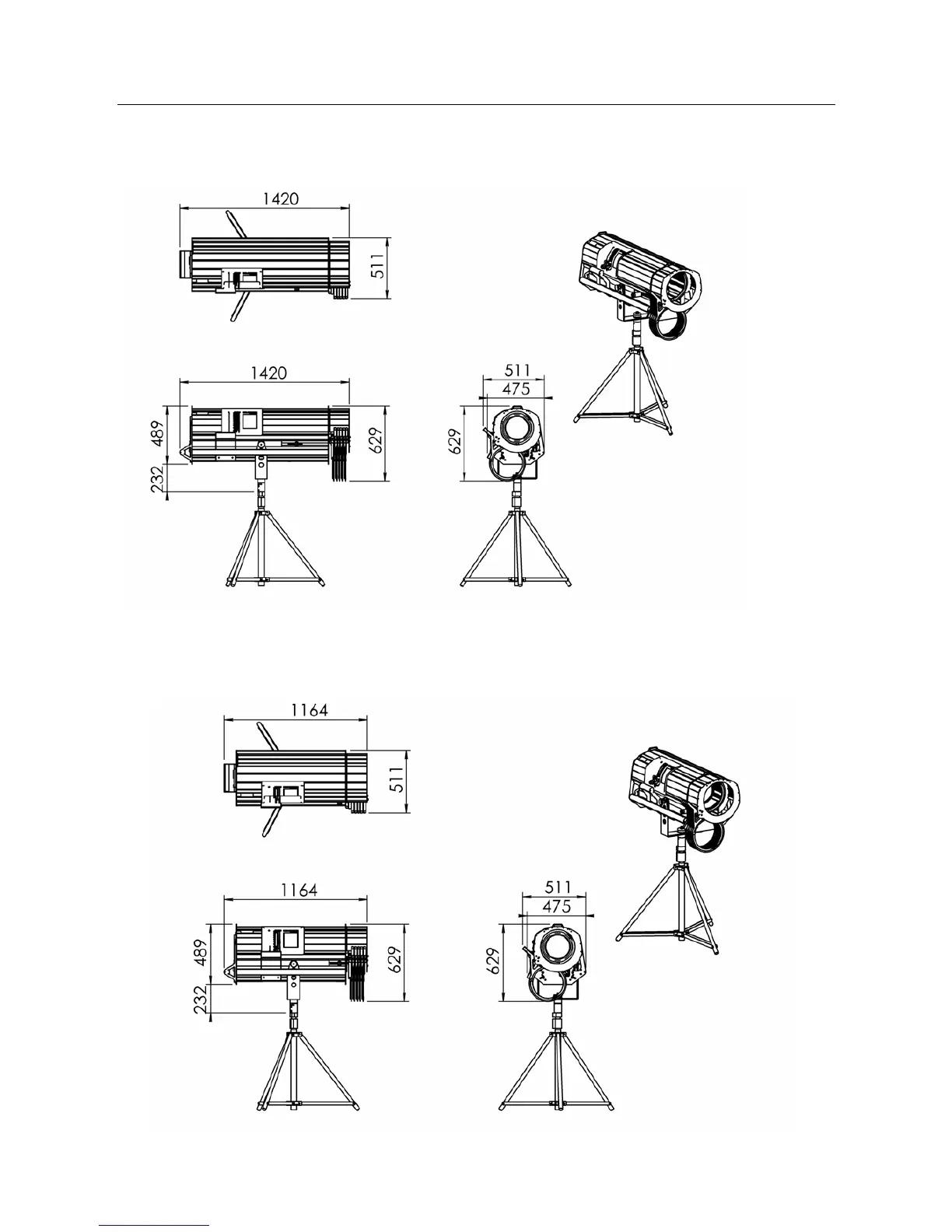 1420

511

1420

489

232

629

511

475

629

1164

511

1164

489

232

629

511

475

629