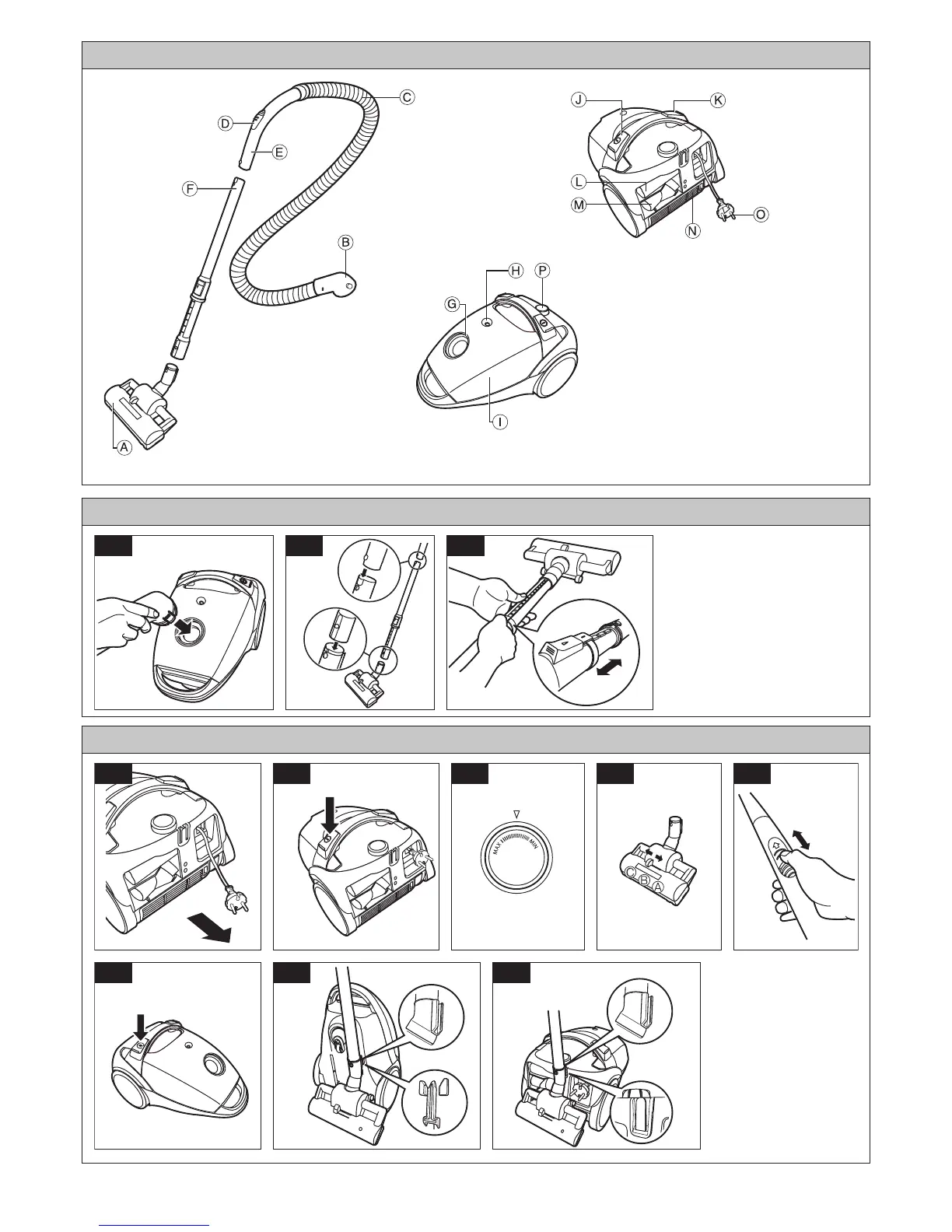 C
D
E
F
B
A
J
K
L
M
N
O
H
P
G
I

MAX
MIN

C B A