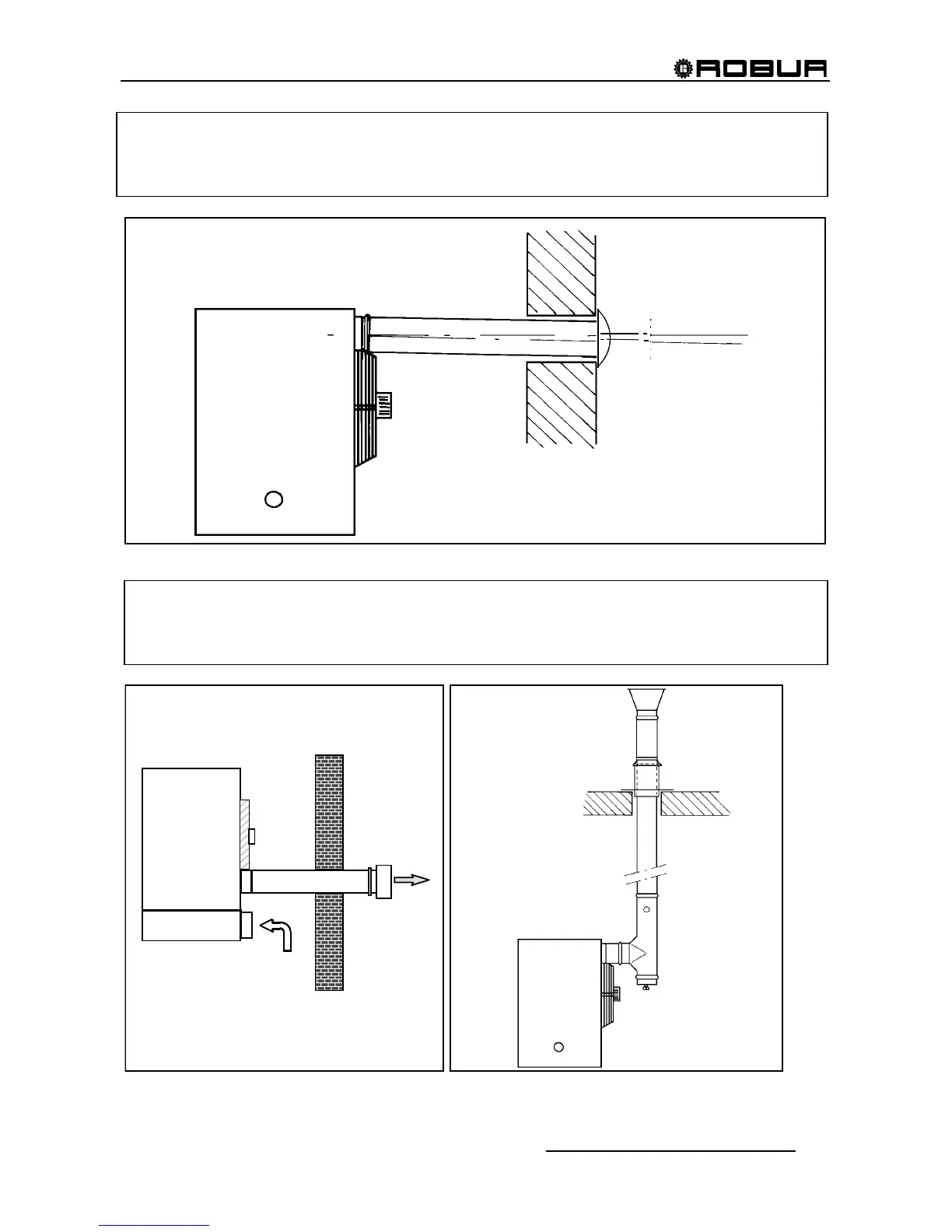 ROBUR