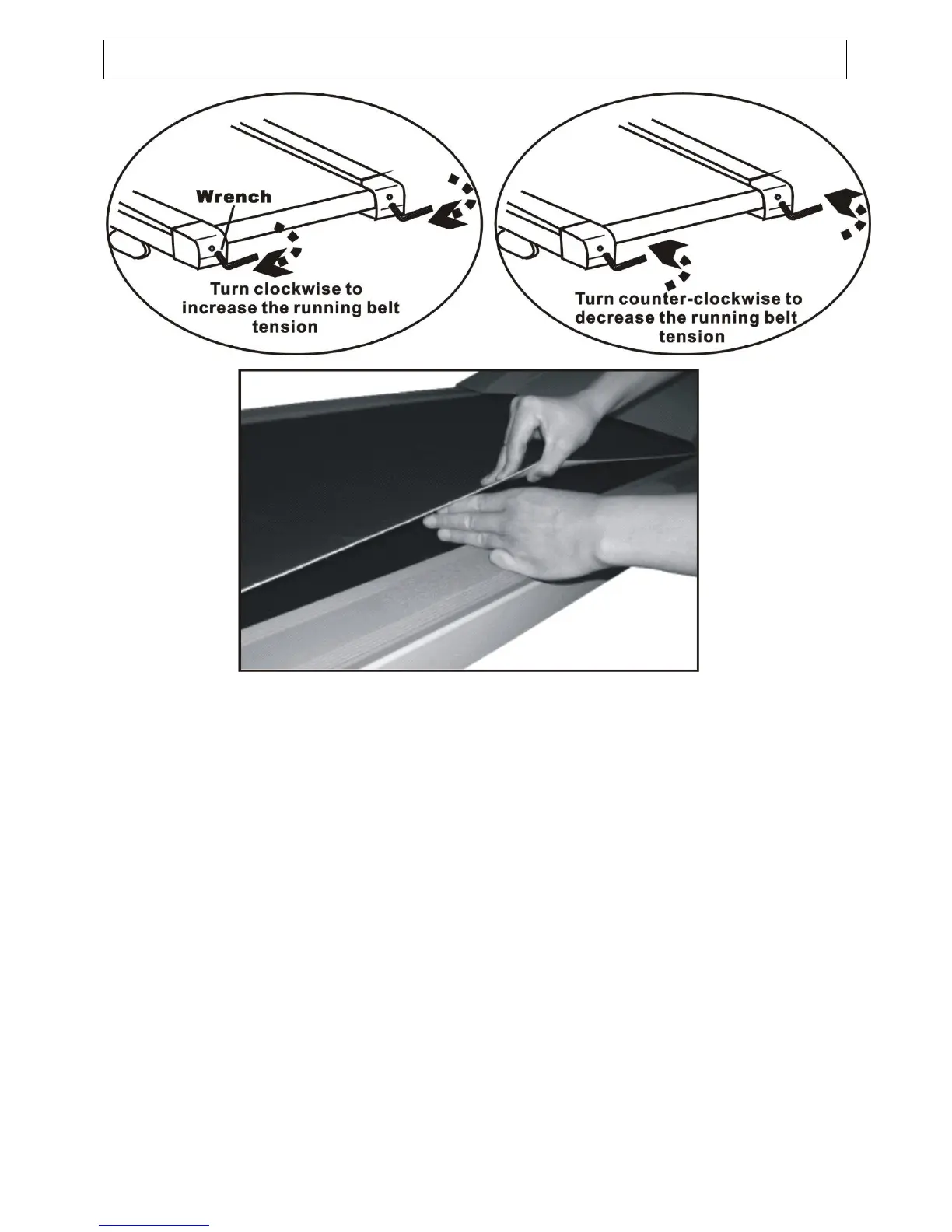 Wrench

Turn clockwise to increase the running belt tension

Turn counter-clockwise to decrease the running belt tension