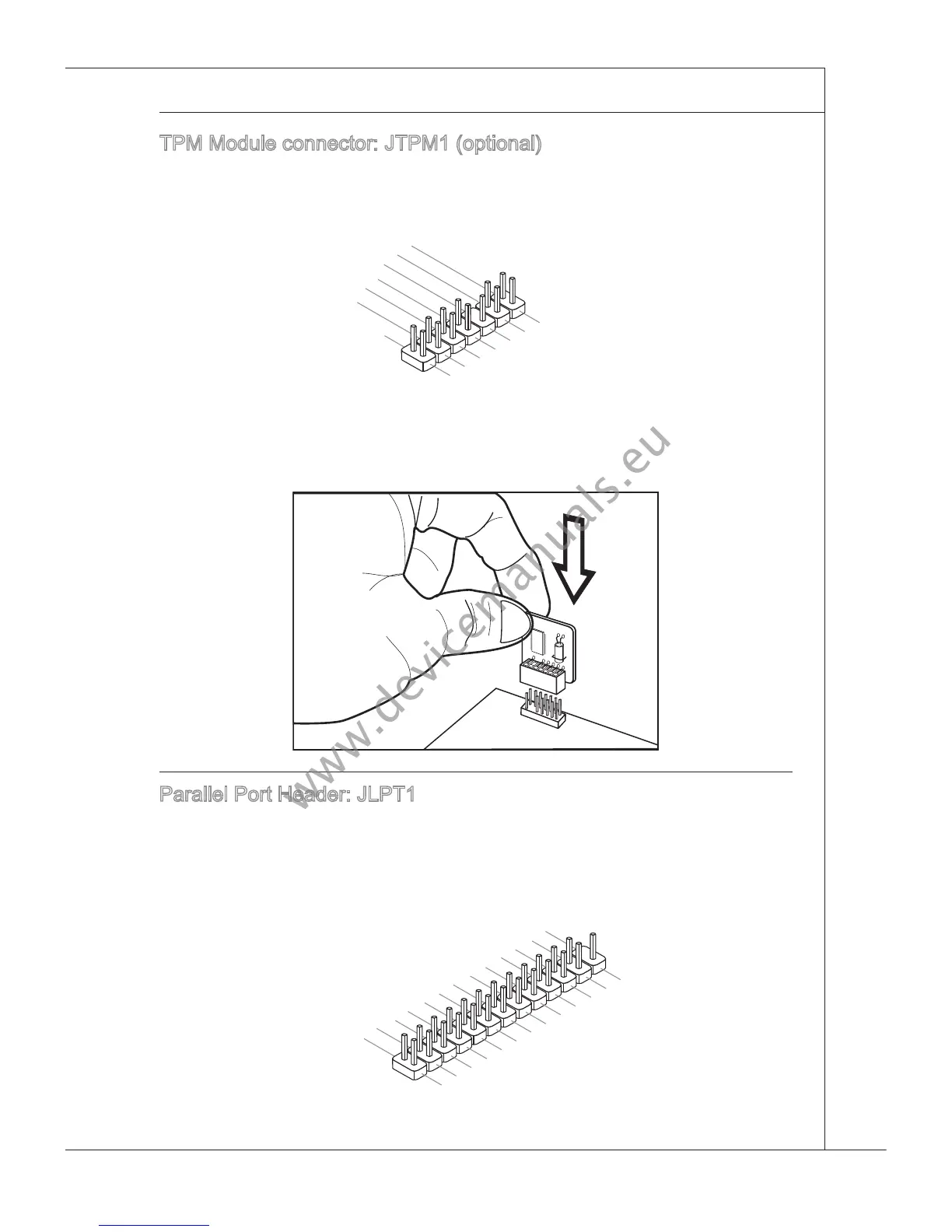 TPM Module connector: JTPM1 (optional)

www.devicemanuals.eu

Parallel Port Header: JLPT1