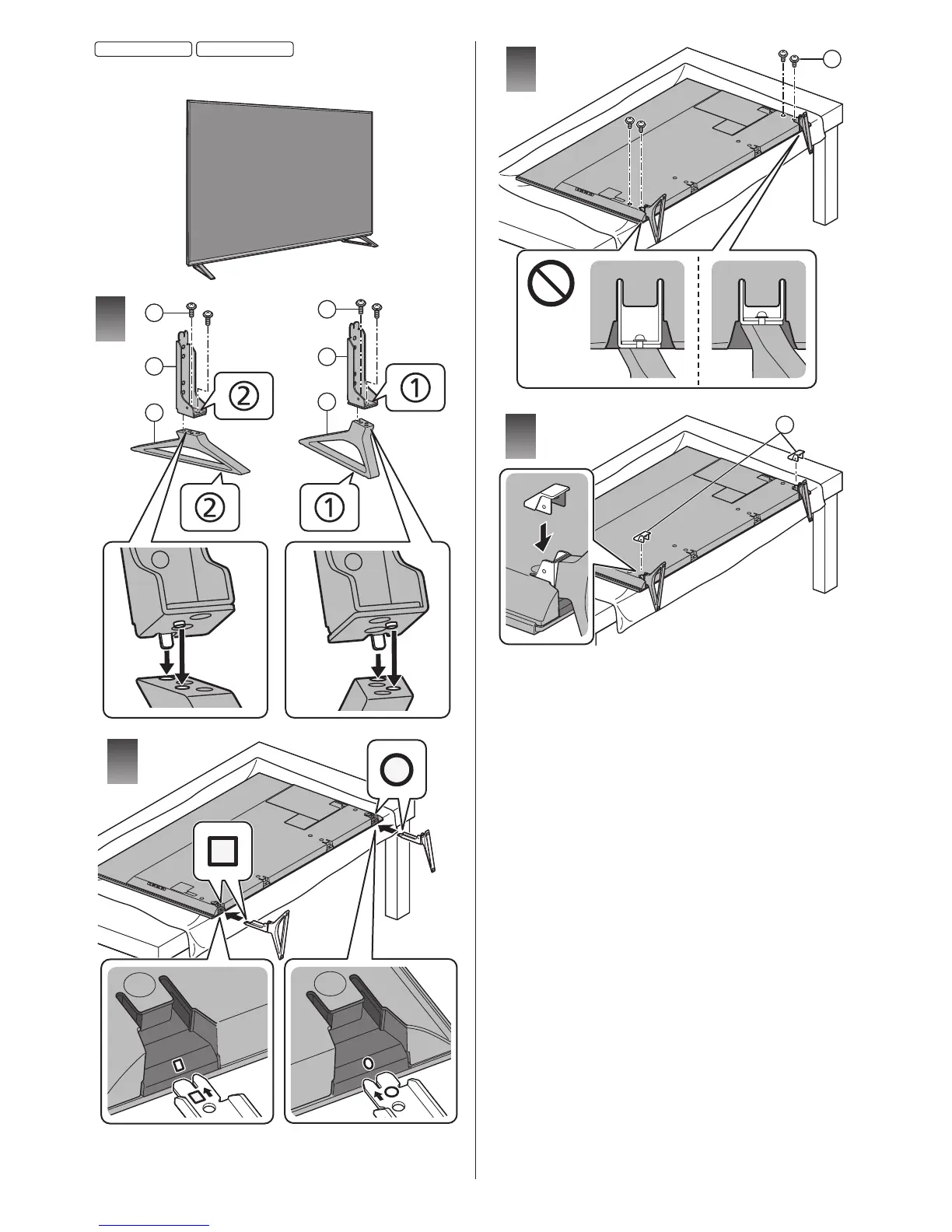 ②

①

②

①