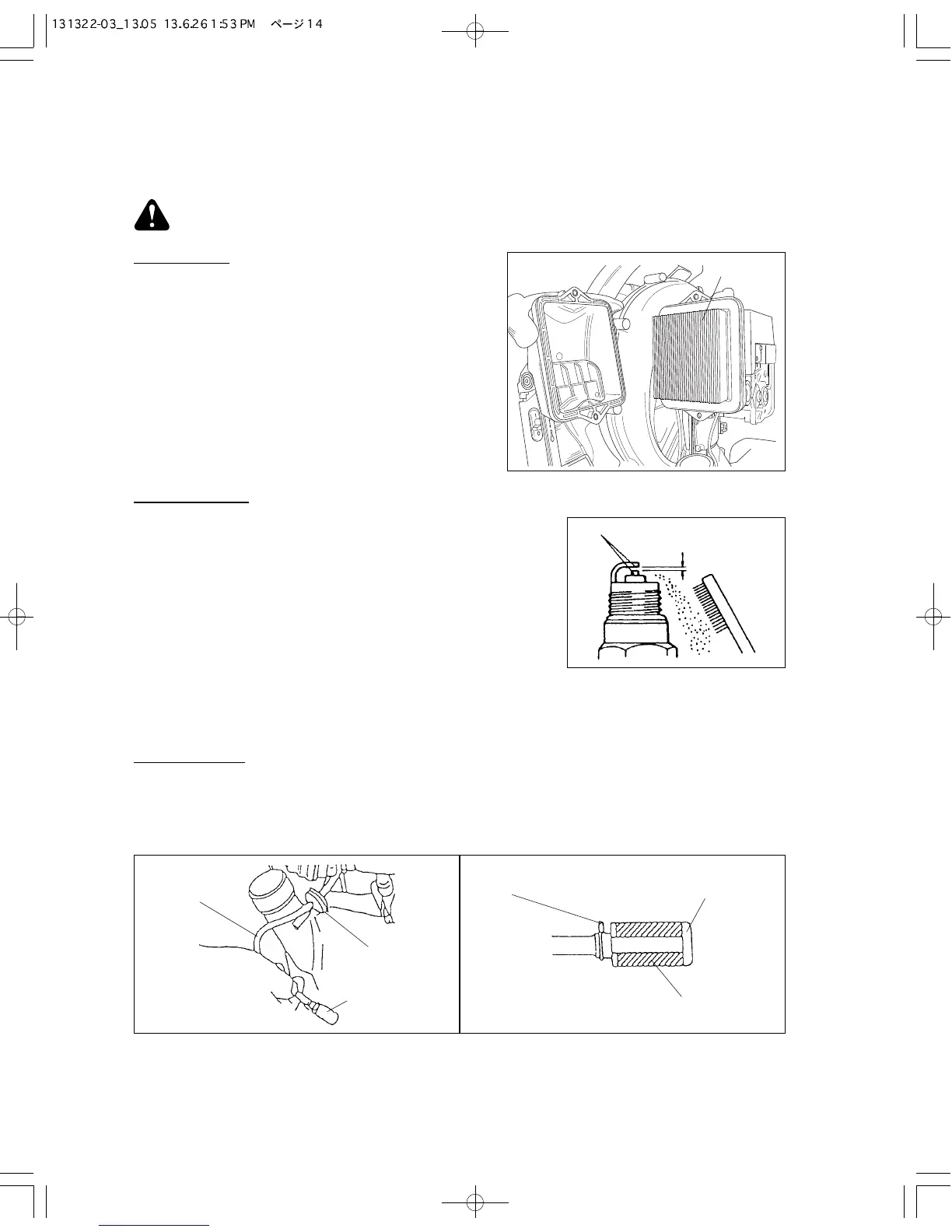 131322-03_13.05 13.6.26 1:53 PM ページ14