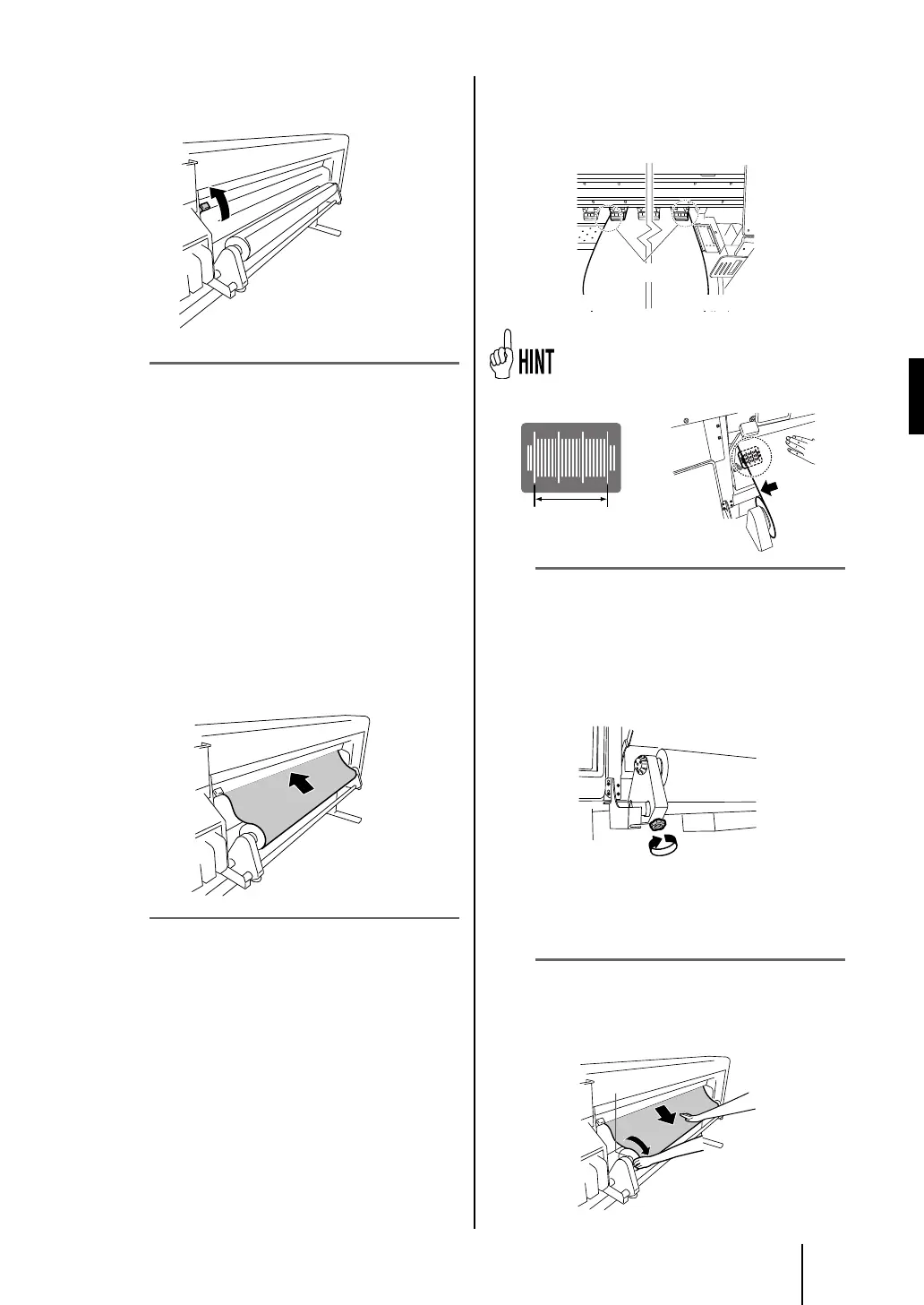 HINT