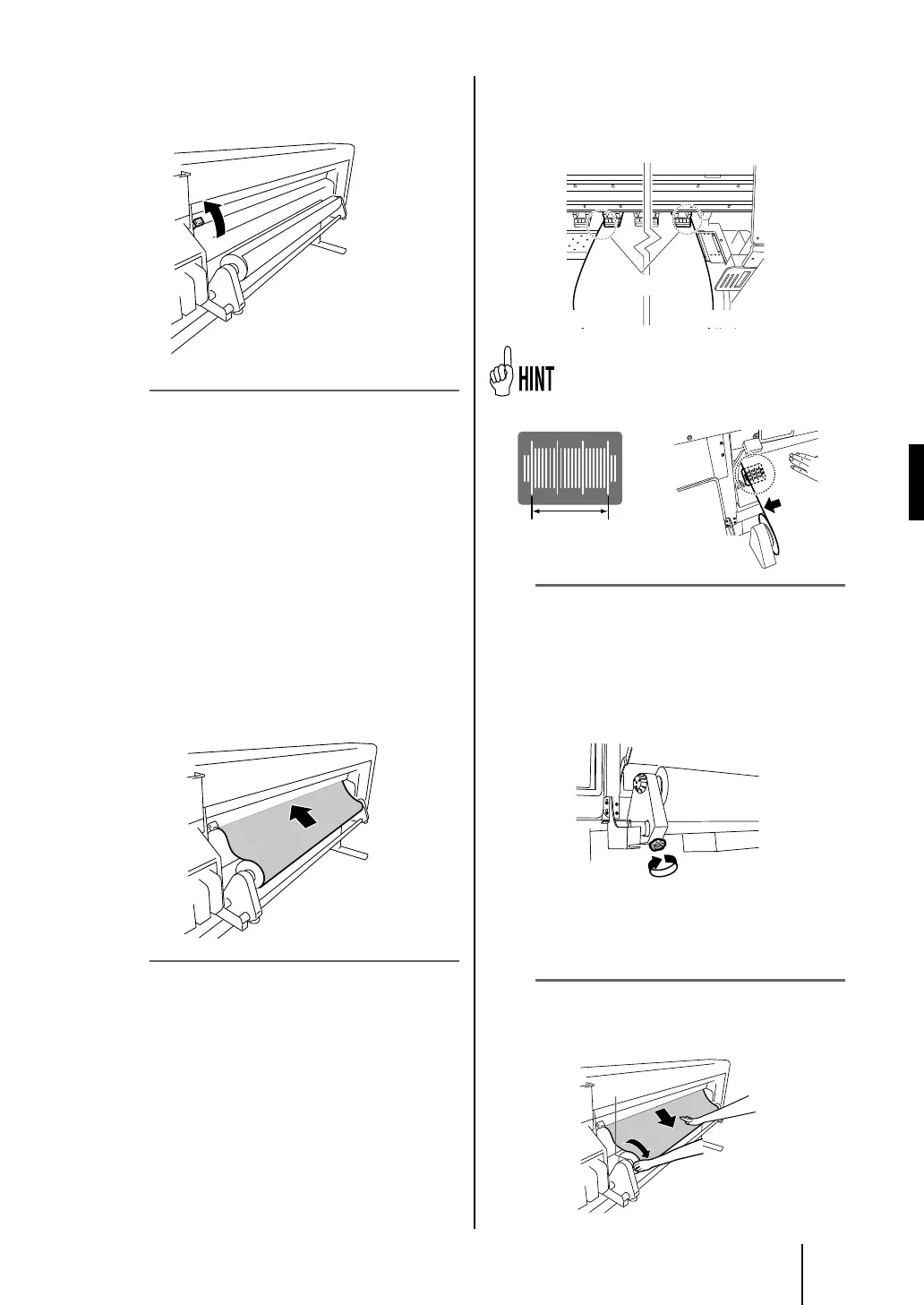 HINT